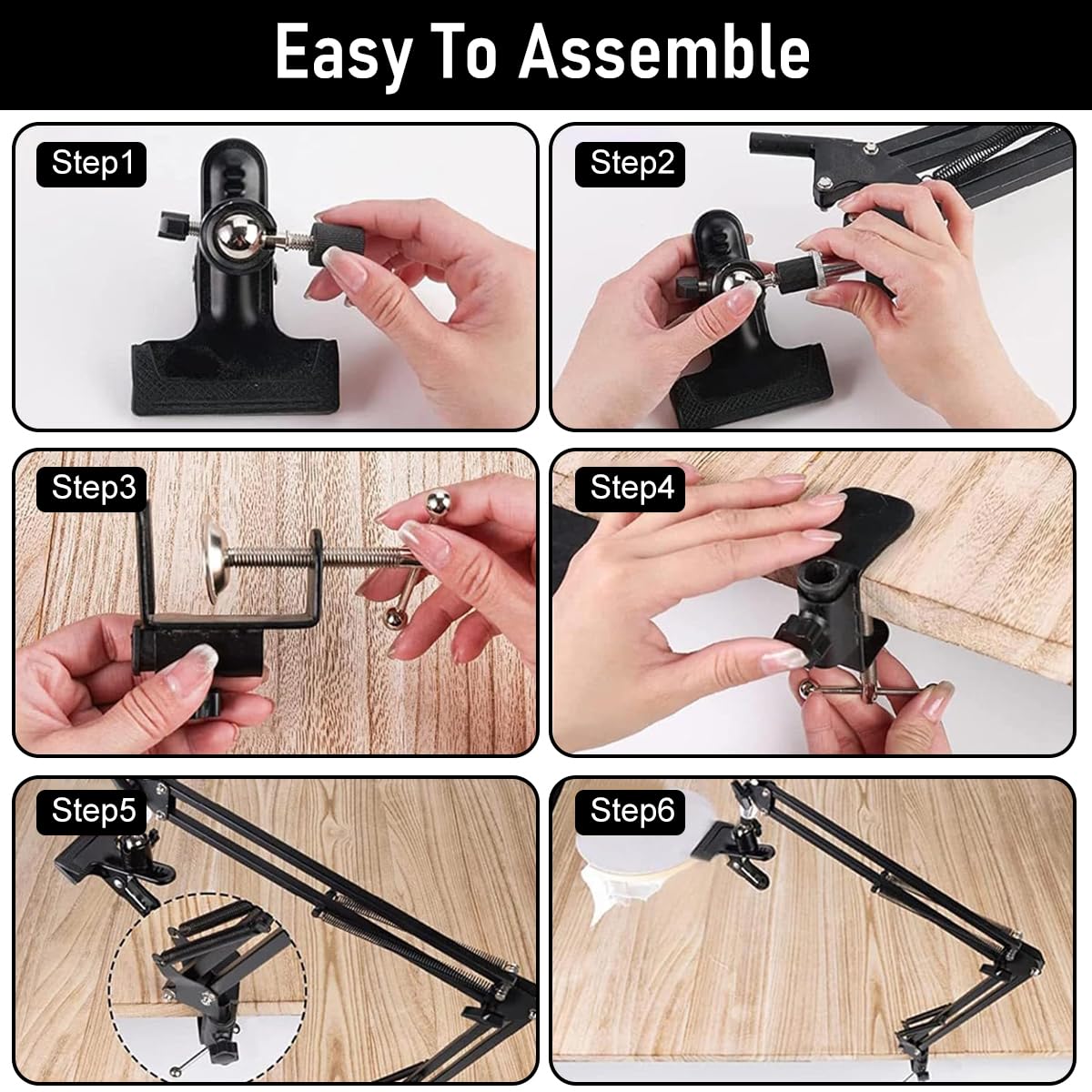 Easy To Assemble

Step1

Step2

Step3

Step4

Step5

Step6