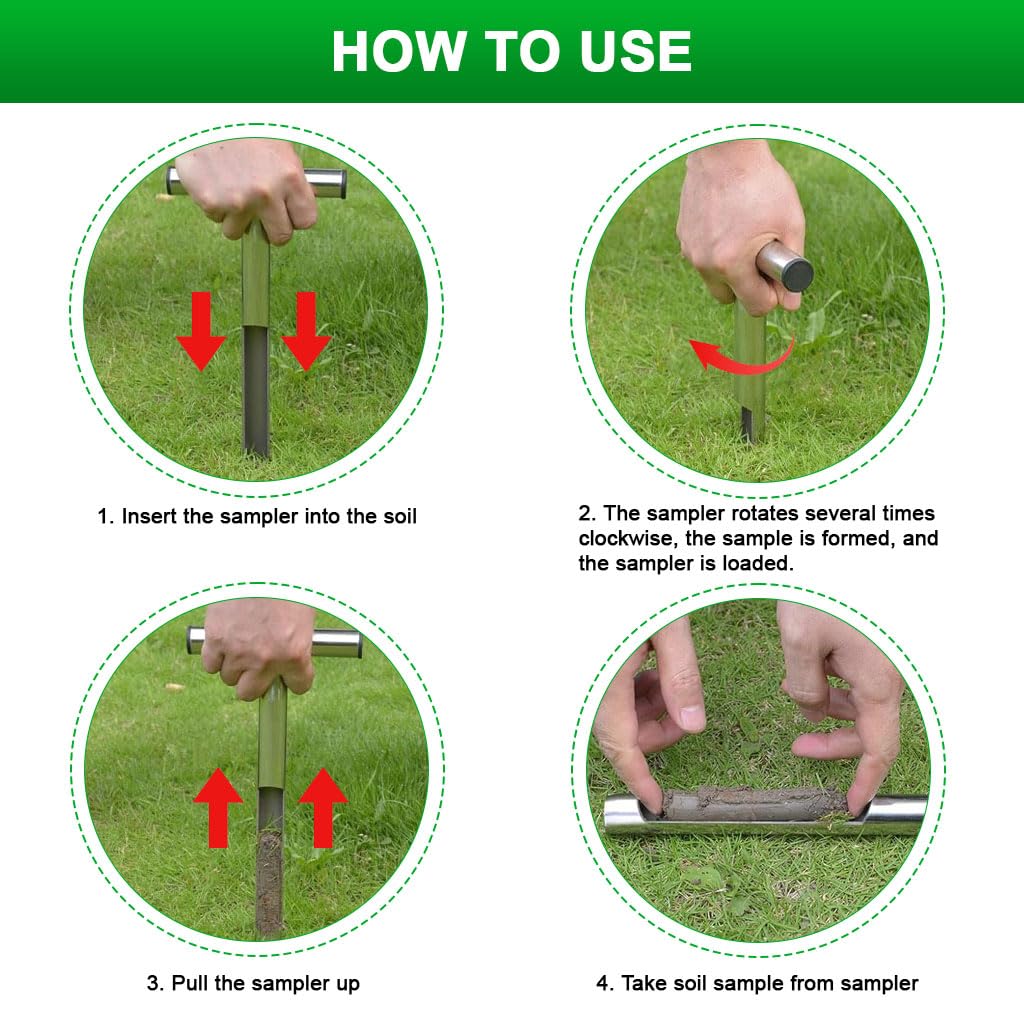 HOW TO USE

1. Insert the sampler into the soil

2. The sampler rotates several times clockwise, the sample is formed, and the sampler is loaded.

3. Pull the sampler up

4. Take soil sample from sampler