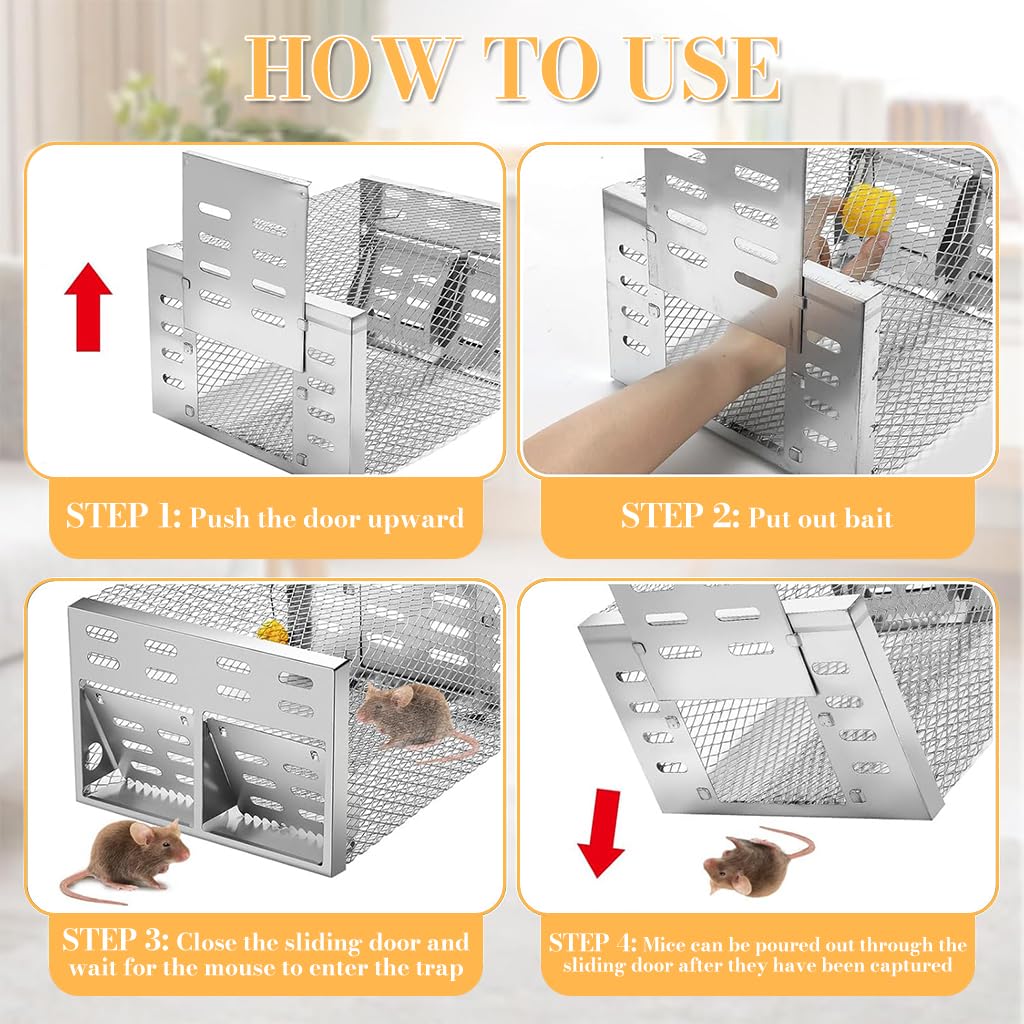 HOW TO USE

STEP 1: Push the door upward

STEP 2: Put out bait

STEP 3: Close the sliding door and wait for the mouse to enter the trap

STEP 4: Mice can be poured out through the sliding door after they have been captured