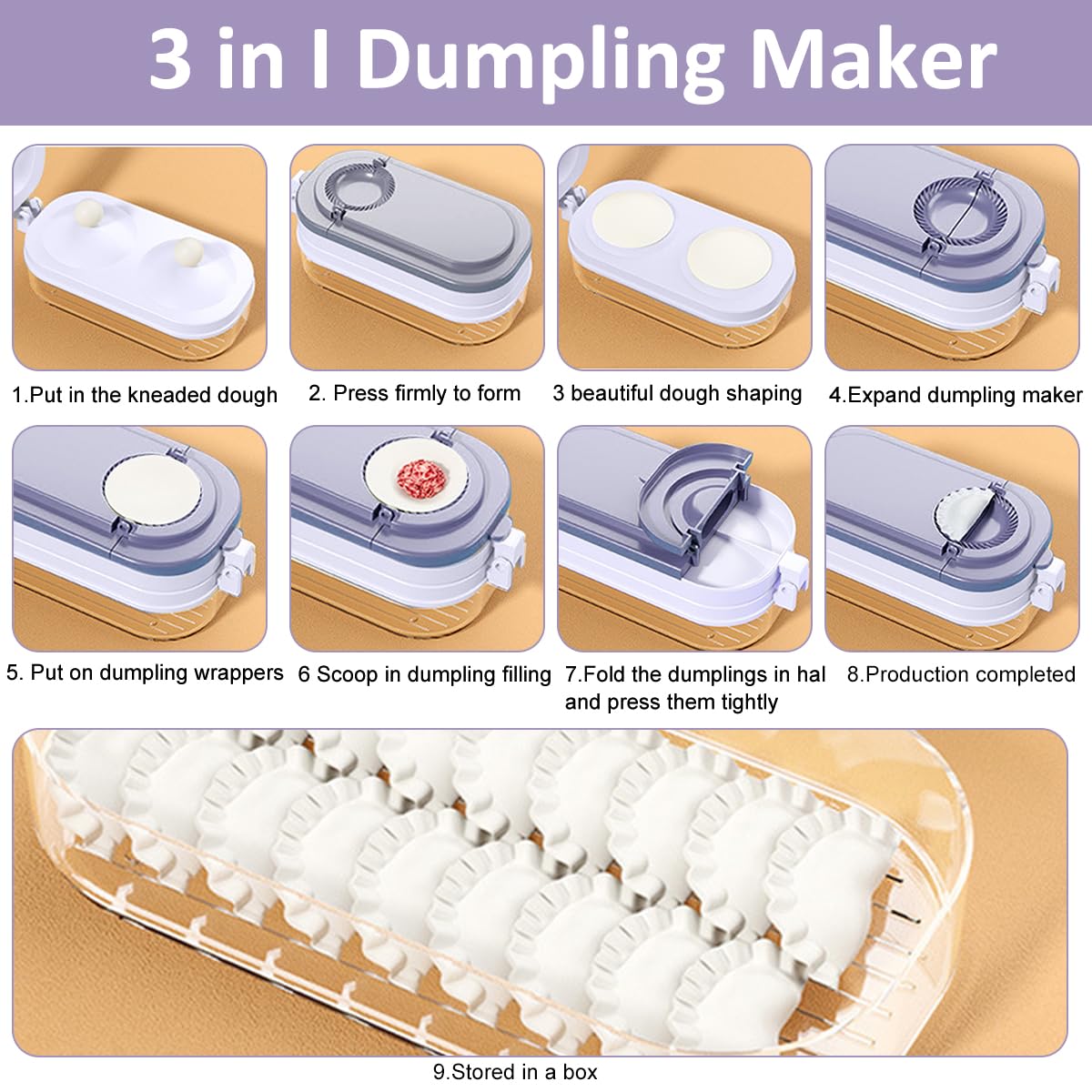 3 in I Dumpling Maker

1.Put in the kneaded dough

2. Press firmly to form

3 beautiful dough shaping

4.Expand dumpling maker

5. Put on dumpling wrappers

6 Scoop in dumpling filling

7.Fold the dumplings in hal and press them tightly

8.Production completed

9.Stored in a box