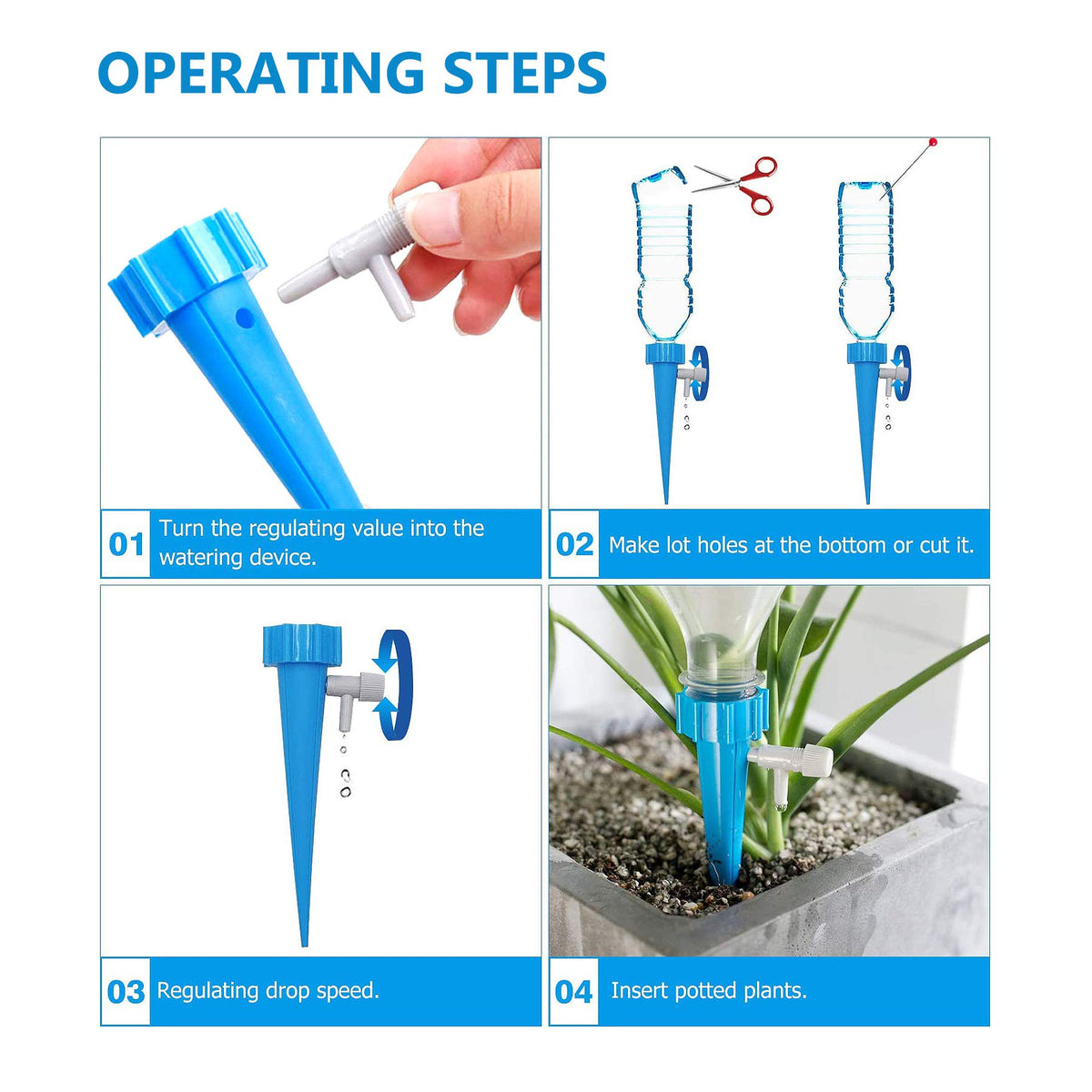 OPERATING STEPS

01 Turn the regulating value into the watering device.

02 Make lot holes at the bottom or cut it.

03 Regulating drop speed.

04 Insert potted plants.