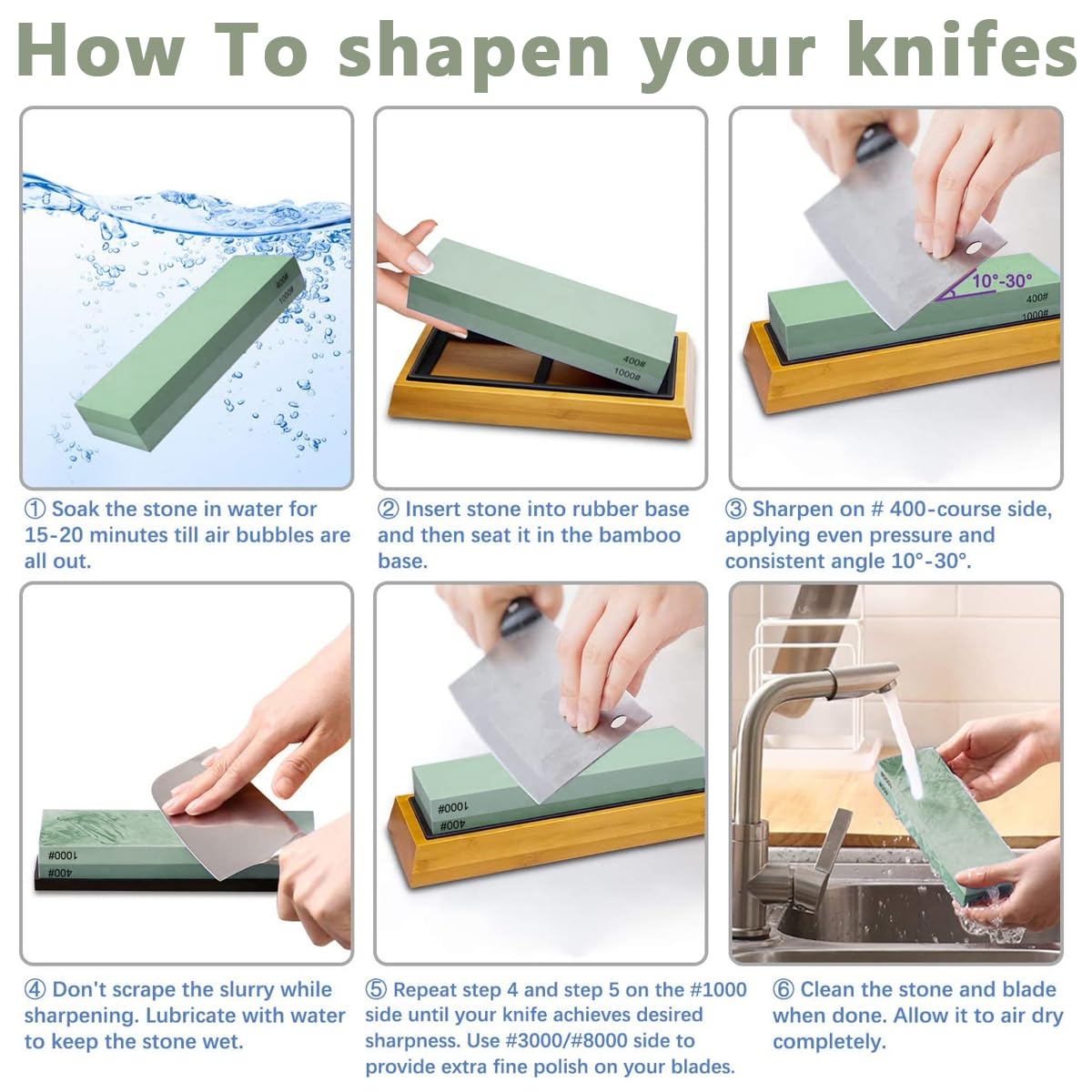 How To shapen your knifes

400#
1000#

400#
1000#

10°-30°
400#
1000#

① Soak the stone in water for 15-20 minutes till air bubbles are all out.

② Insert stone into rubber base and then seat it in the bamboo base.

③ Sharpen on # 400-course side, applying even pressure and consistent angle 10°-30°.

1000#
400#

1000#
400#

④ Don't scrape the slurry while sharpening. Lubricate with water to keep the stone wet.

⑤ Repeat step 4 and step 5 on the #1000 side until your knife achieves desired sharpness. Use #3000/#8000 side to provide extra fine polish on your blades.

⑥ Clean the stone and blade when done. Allow it to air dry completely.