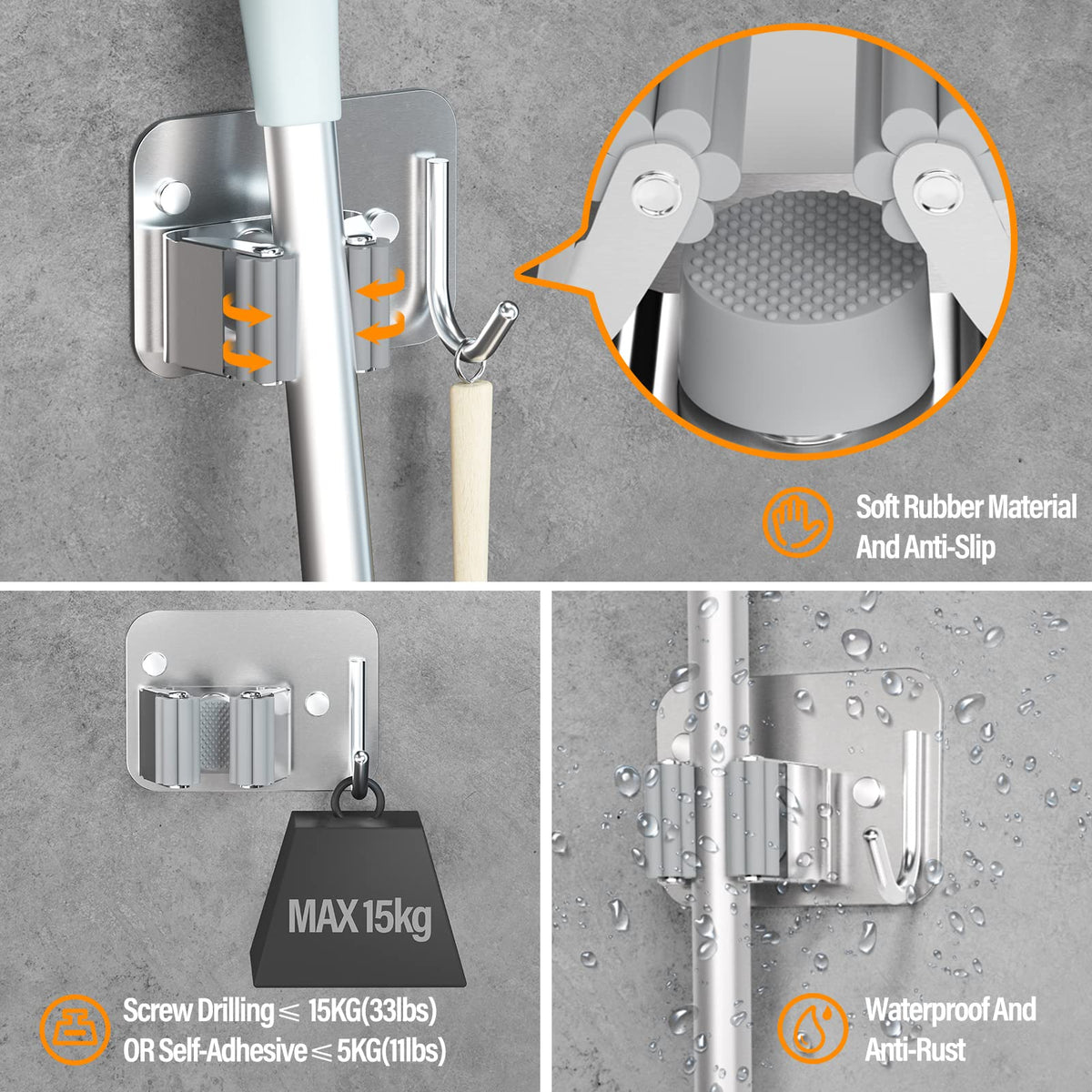 Soft Rubber Material
And Anti-Slip

MAX 15kg

Screw Drilling ≤ 15KG(33lbs)
OR Self-Adhesive ≤ 5KG(11lbs)

Waterproof And
Anti-Rust