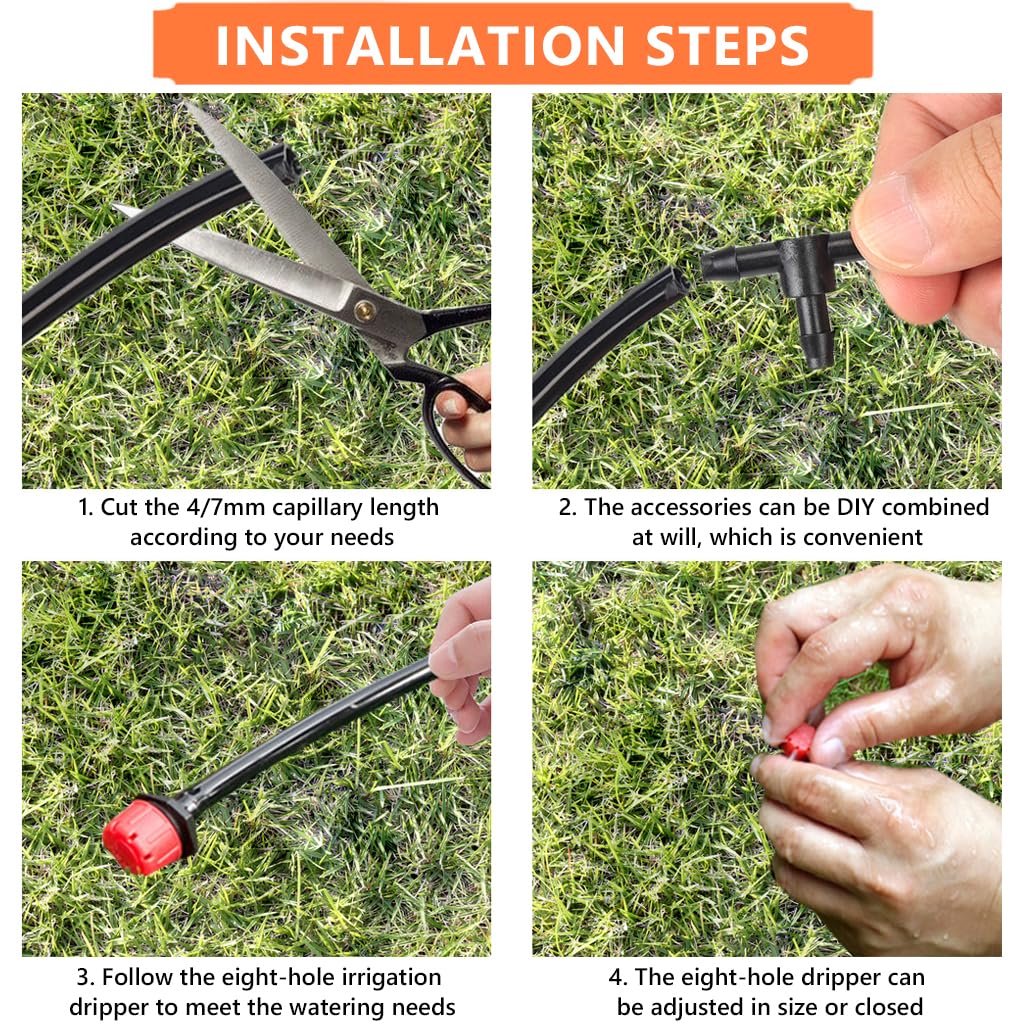 INSTALLATION STEPS

1. Cut the 4/7mm capillary length according to your needs

2. The accessories can be DIY combined at will, which is convenient

3. Follow the eight-hole irrigation dripper to meet the watering needs

4. The eight-hole dripper can be adjusted in size or closed