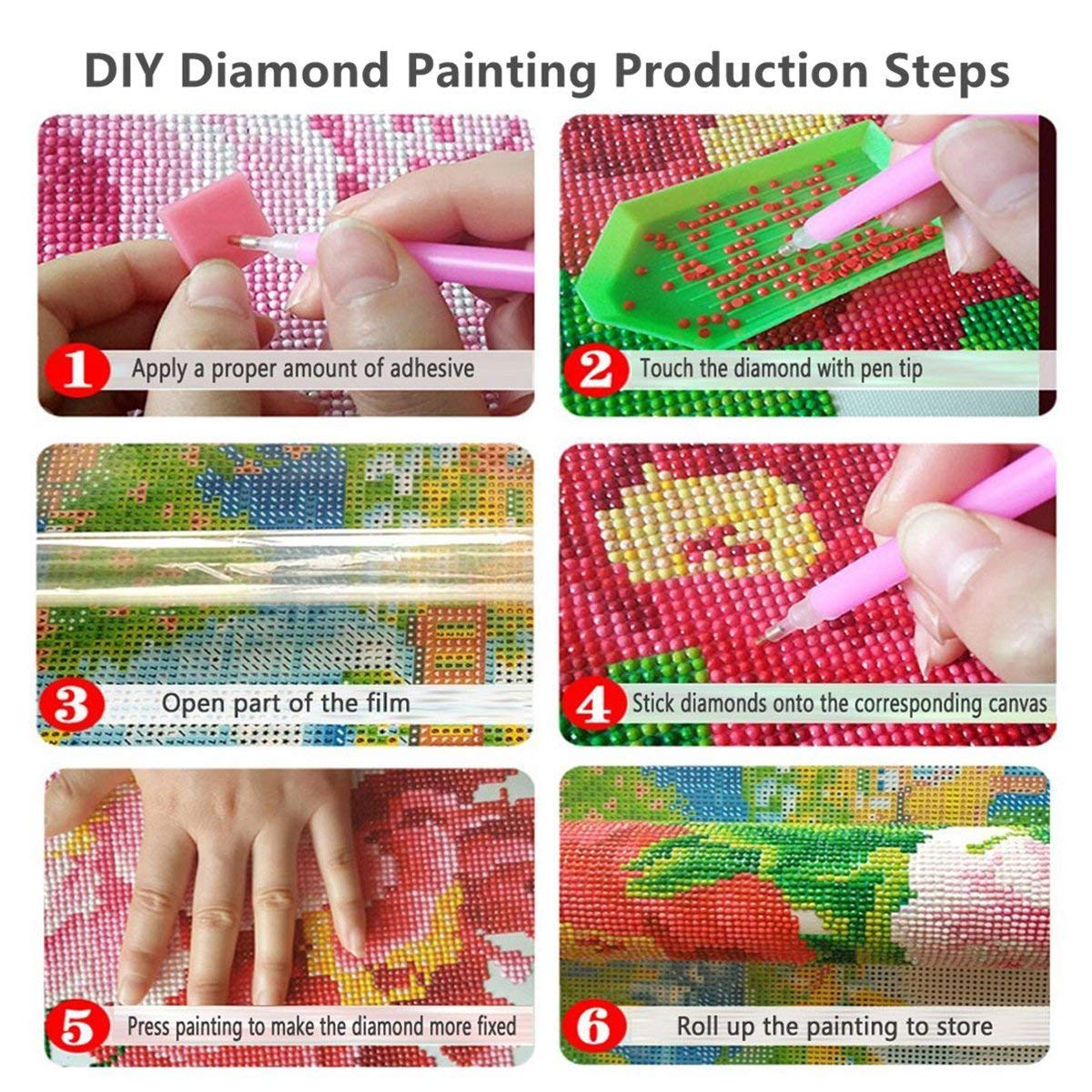 DIY Diamond Painting Production Steps

1 Apply a proper amount of adhesive

2 Touch the diamond with pen tip

3 Open part of the film

4 Stick diamonds onto the corresponding canvas

5 Press painting to make the diamond more fixed

6 Roll up the painting to store