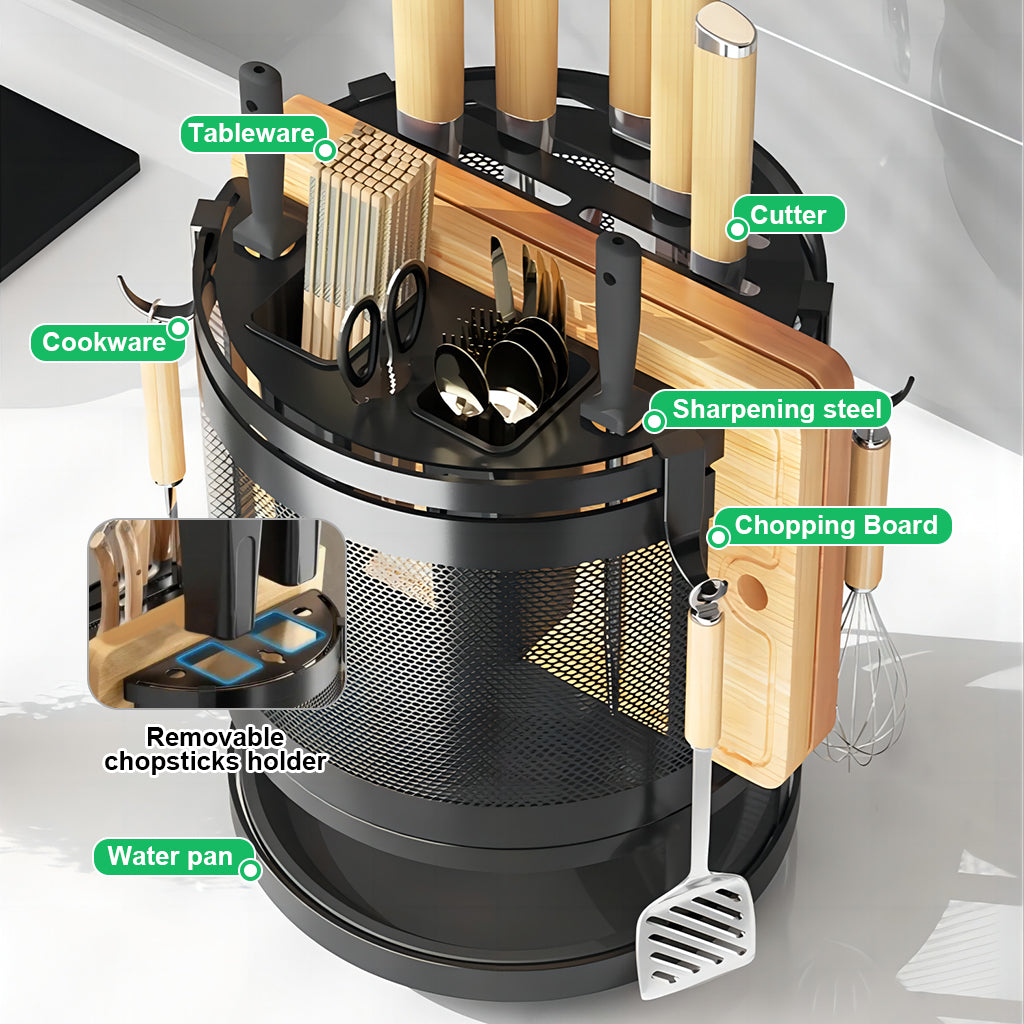 Tableware

Cutter

Cookware

Sharpening steel

Chopping Board

Removable chopsticks holder

Water pan