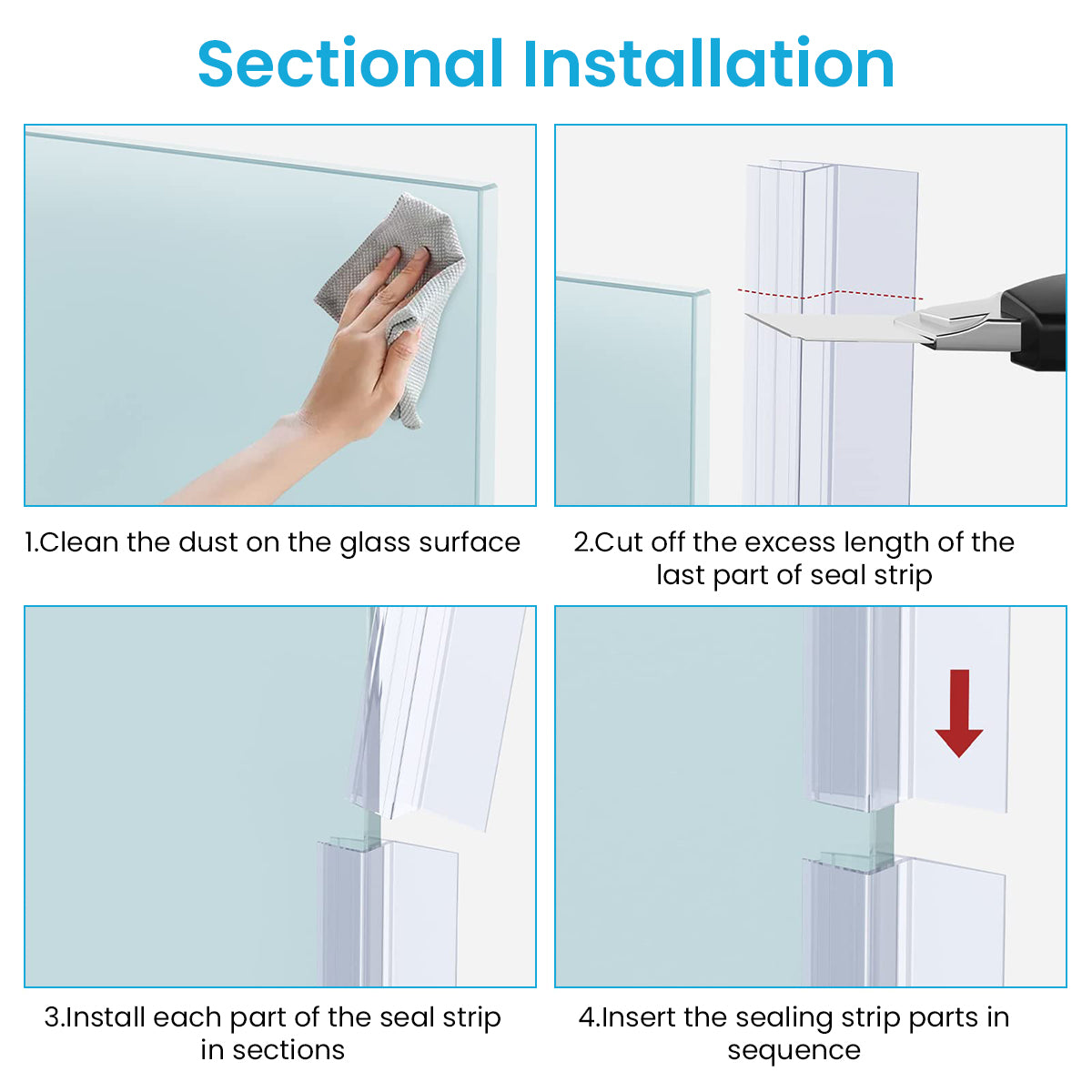 Sectional Installation

1.Clean the dust on the glass surface

2.Cut off the excess length of the last part of seal strip

3.Install each part of the seal strip in sections

4.Insert the sealing strip parts in sequence