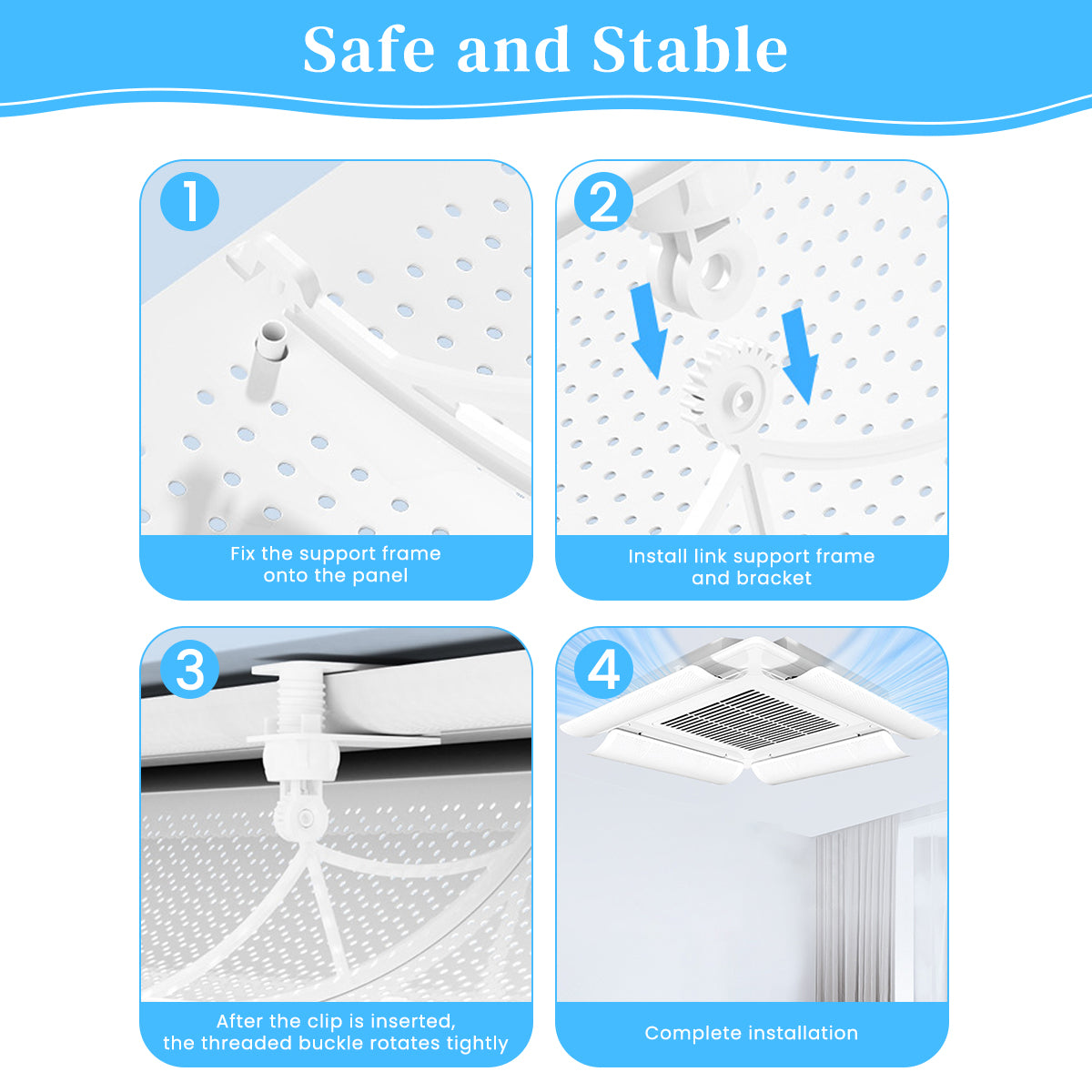 Safe and Stable

1

Fix the support frame onto the panel

2

Install link support frame and bracket

3

After the clip is inserted, the threaded buckle rotates tightly

4

Complete installation