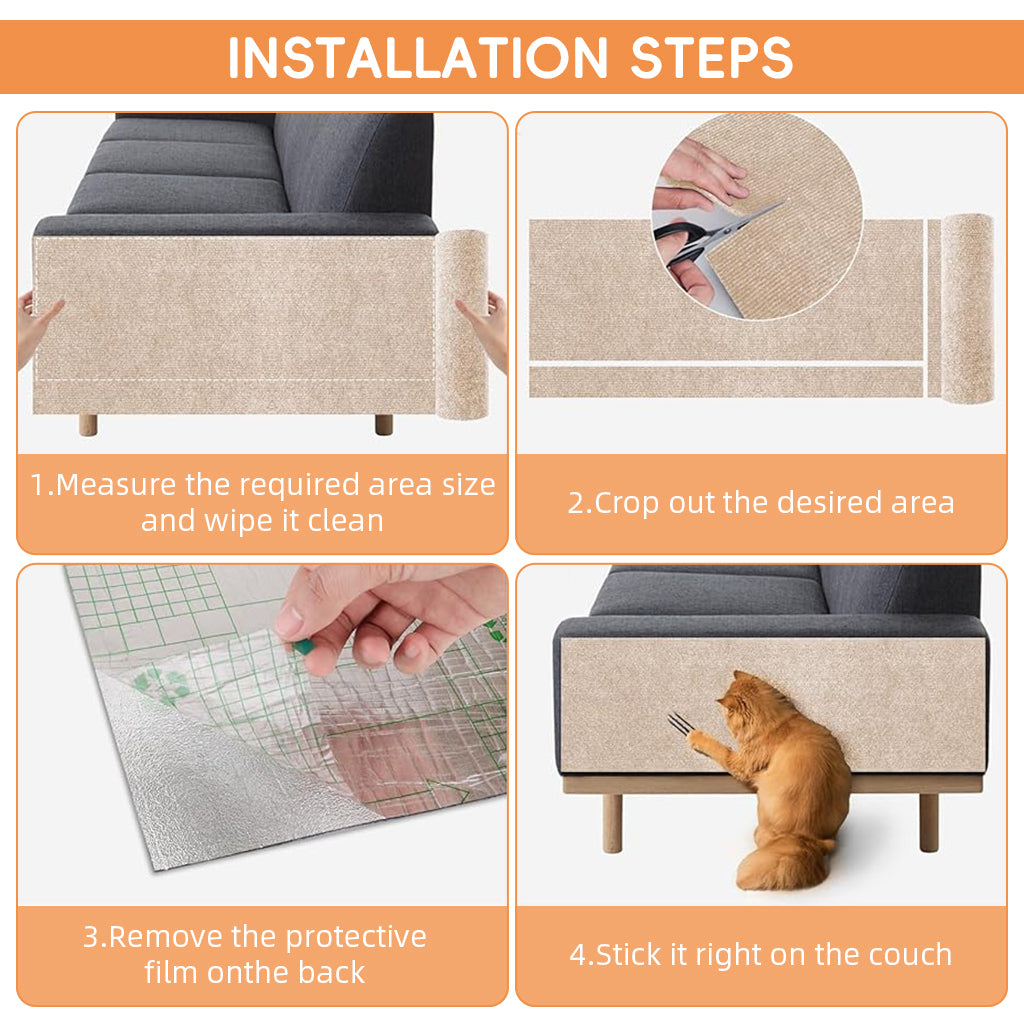 INSTALLATION STEPS

1.Measure the required area size and wipe it clean

2.Crop out the desired area

3.Remove the protective film onthe back

4.Stick it right on the couch