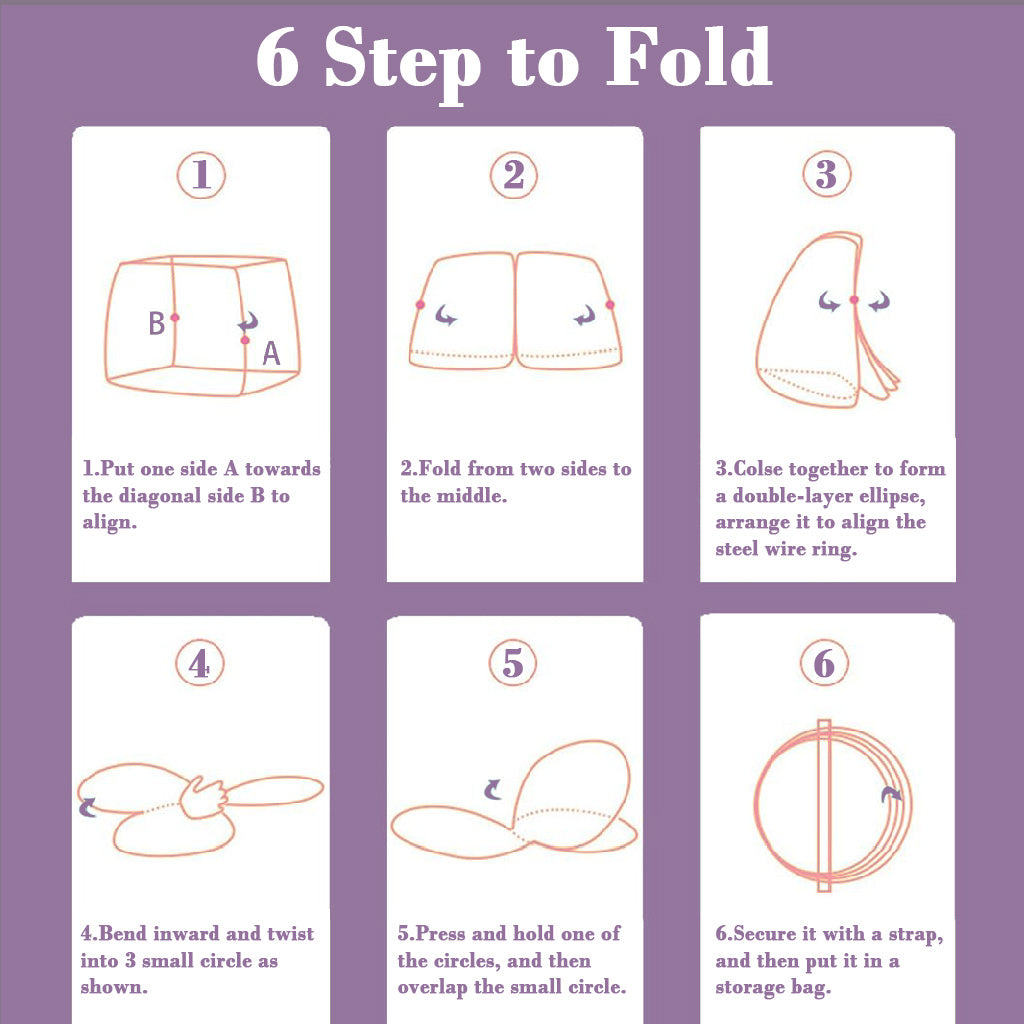 6 Step to Fold

1

B

A

1.Put one side A towards the diagonal side B to align.

2

2.Fold from two sides to the middle.

3

3.Colse together to form a double-layer ellipse, arrange it to align the steel wire ring.

4

4.Bend inward and twist into 3 small circle as shown.

5

5.Press and hold one of the circles, and then overlap the small circle.

6

6.Secure it with a strap, and then put it in a storage bag.