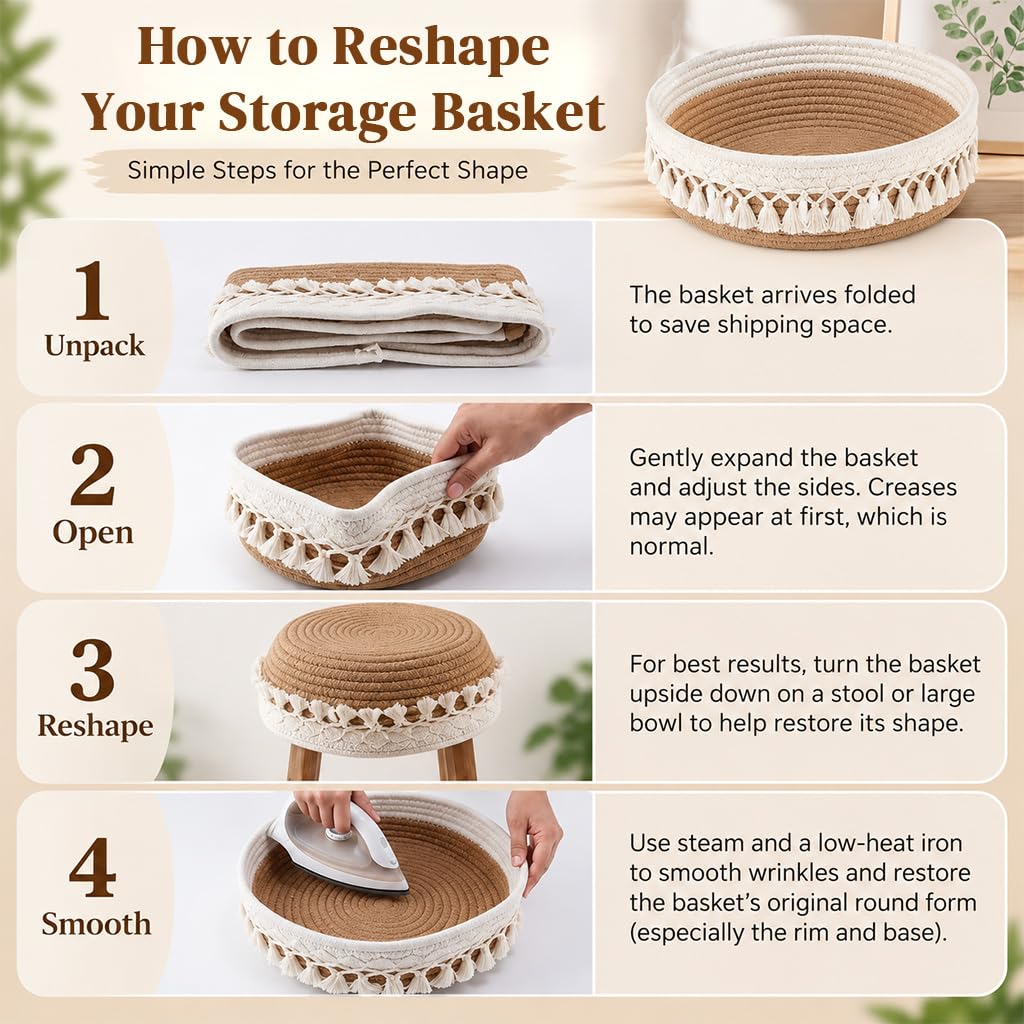 How to Reshape Your Storage Basket

Simple Steps for the Perfect Shape

1
Unpack

The basket arrives folded to save shipping space.

2
Open

Gently expand the basket and adjust the sides. Creases may appear at first, which is normal.

3
Reshape

For best results, turn the basket upside down on a stool or large bowl to help restore its shape.

4
Smooth

Use steam and a low-heat iron to smooth wrinkles and restore the basket's original round form (especially the rim and base).