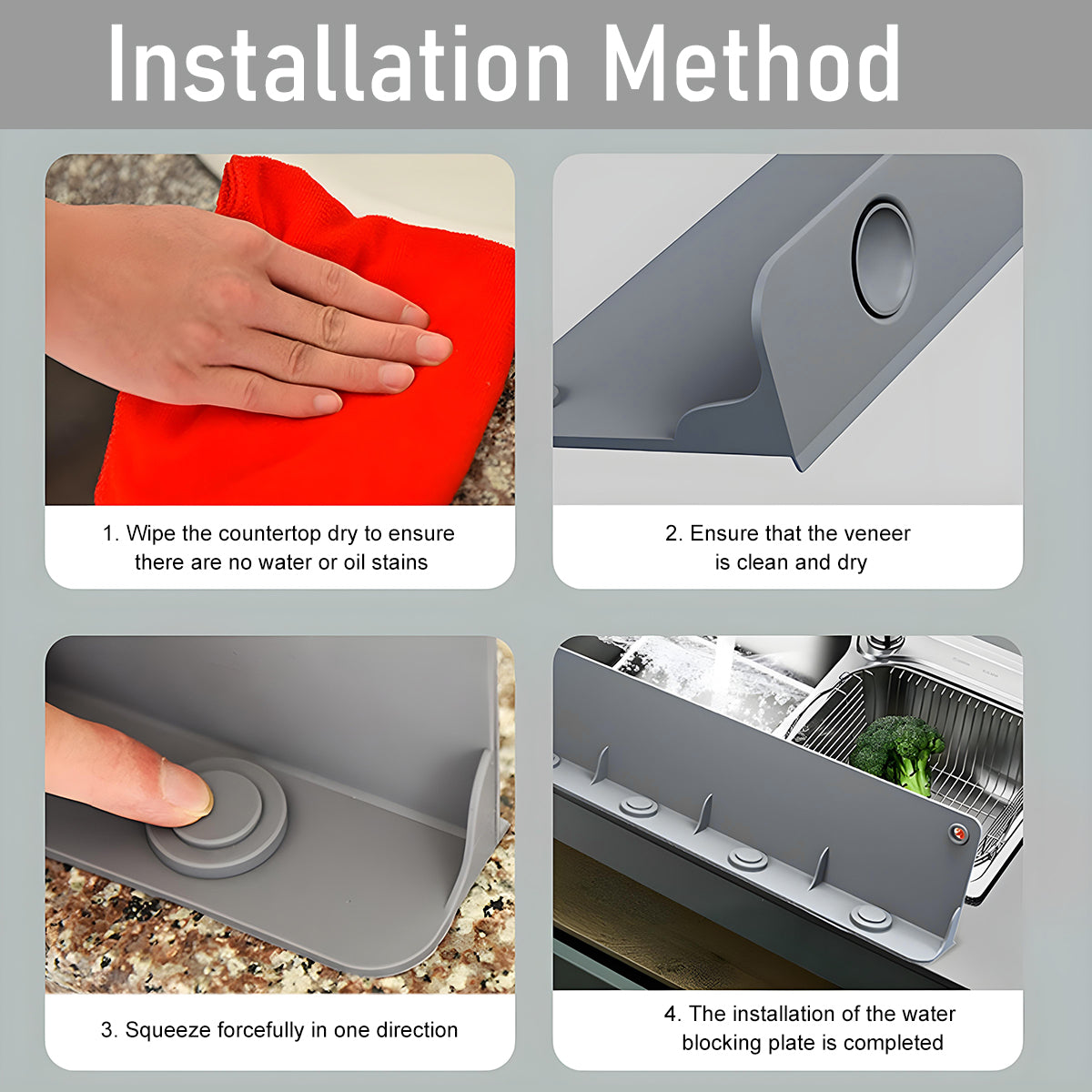 Installation Method

1. Wipe the countertop dry to ensure there are no water or oil stains

2. Ensure that the veneer is clean and dry

3. Squeeze forcefully in one direction

4. The installation of the water blocking plate is completed