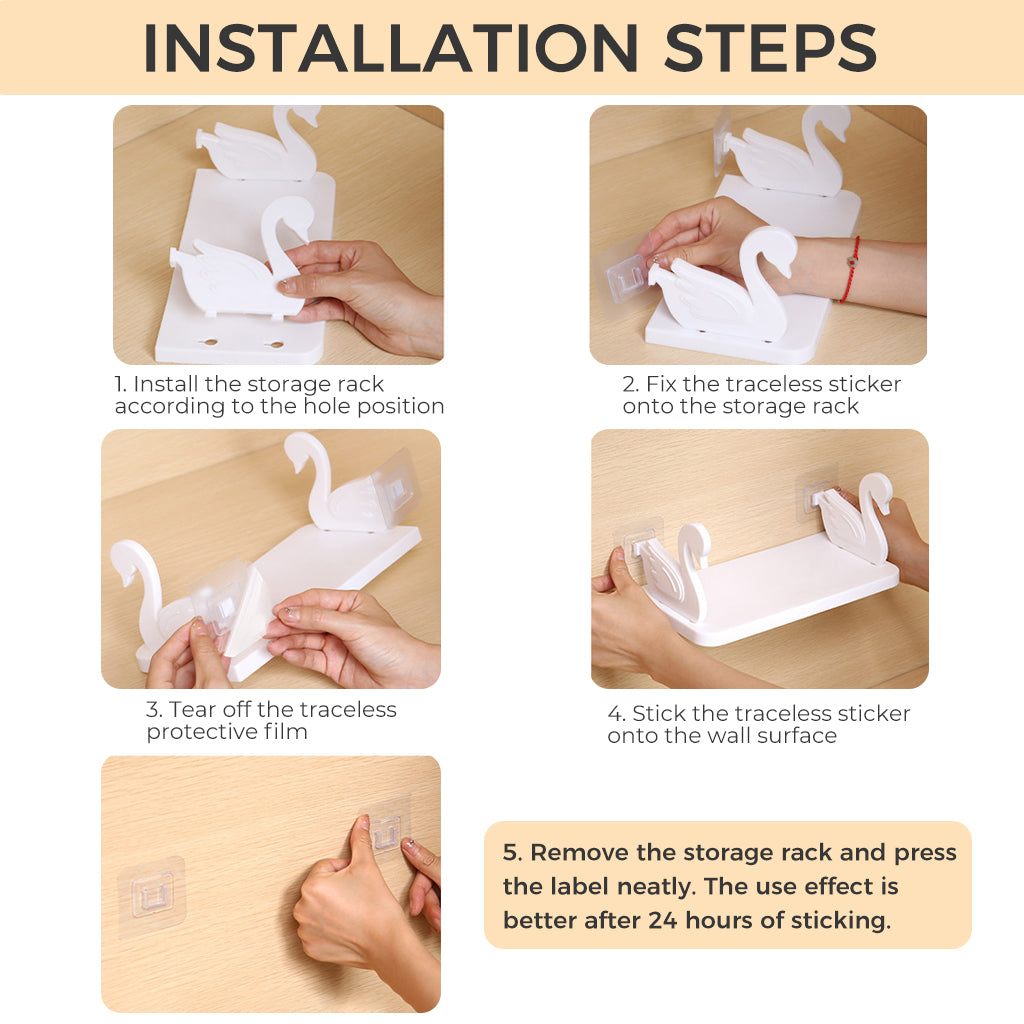 INSTALLATION STEPS

1. Install the storage rack according to the hole position

2. Fix the traceless sticker onto the storage rack

3. Tear off the traceless protective film

4. Stick the traceless sticker onto the wall surface

5. Remove the storage rack and press the label neatly. The use effect is better after 24 hours of sticking.