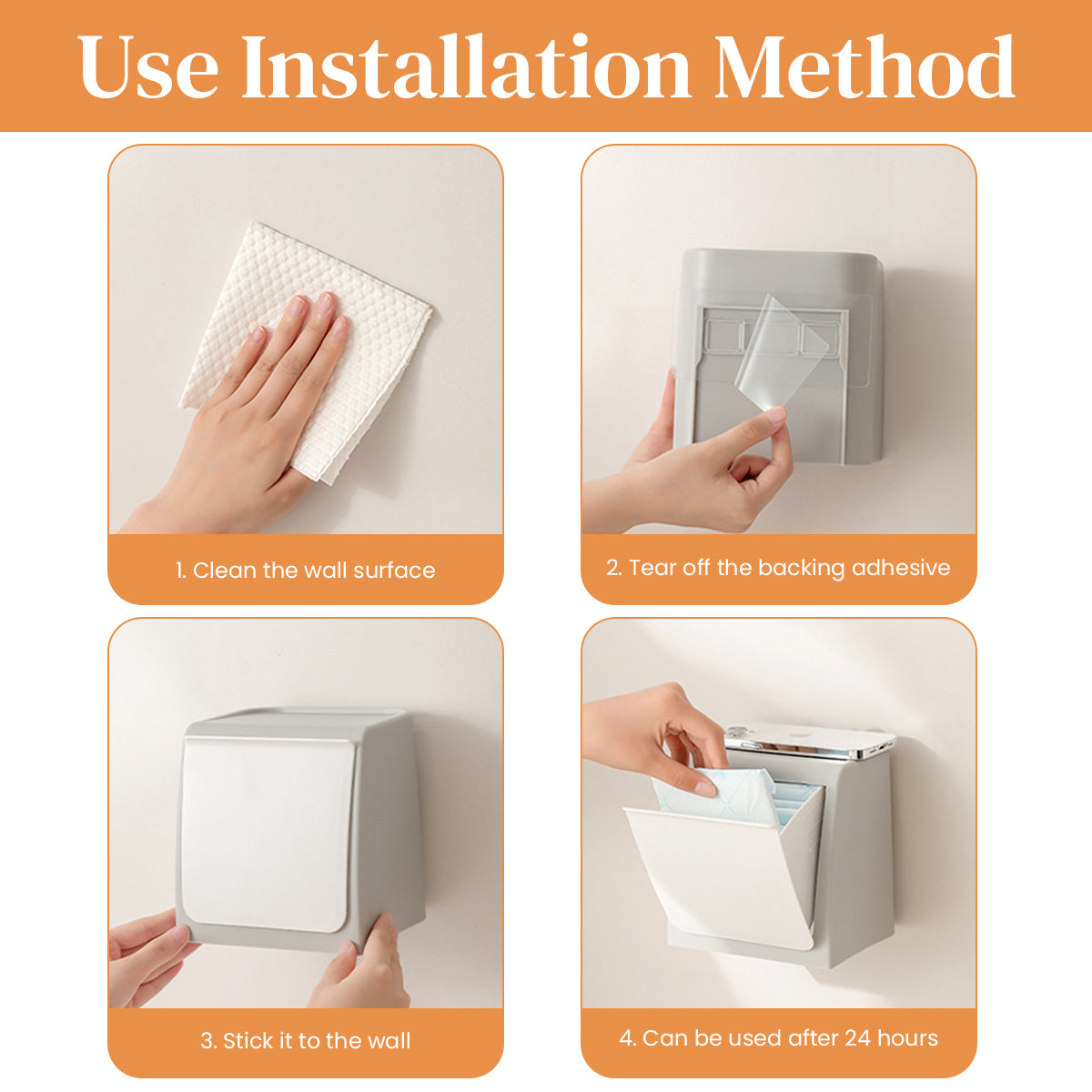 Use Installation Method

1. Clean the wall surface

2. Tear off the backing adhesive

3. Stick it to the wall

4. Can be used after 24 hours