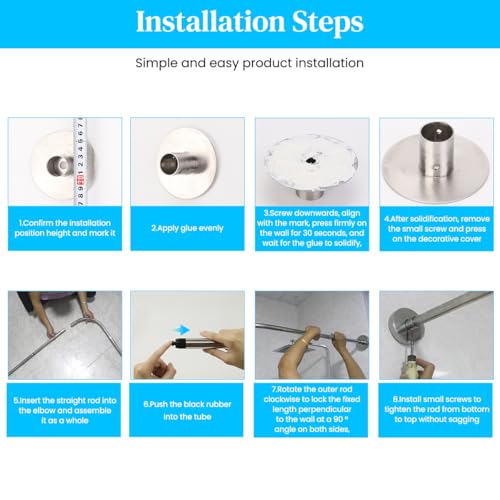 Installation Steps

Simple and easy product installation

1.Confirm the installation position height and mark it

2.Apply glue evenly

3.Screw downwards, align with the mark, press firmly on the wall for 30 seconds, and wait for the glue to solidify,

4.After solidification, remove the small screw and press on the decorative cover

5.Insert the straight rod into the elbow and assemble it as a whole

6.Push the black rubber into the tube

7.Rotate the outer rod clockwise to lock the fixed length perpendicular to the wall at a 90 ° angle on both sides,

8.Install small screws to tighten the rod from bottom to top without sagging