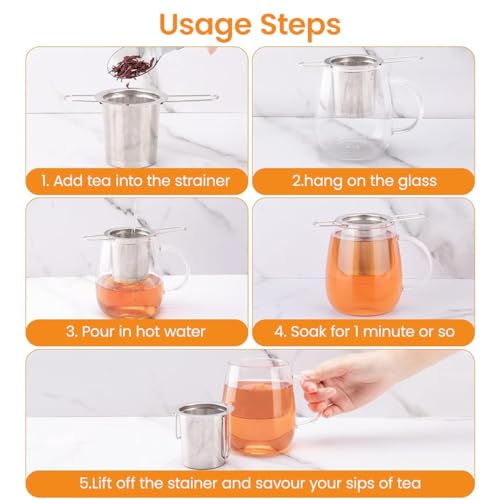 Usage Steps

1. Add tea into the strainer

2.hang on the glass

3. Pour in hot water

4. Soak for 1 minute or so

5.Lift off the stainer and savour your sips of tea