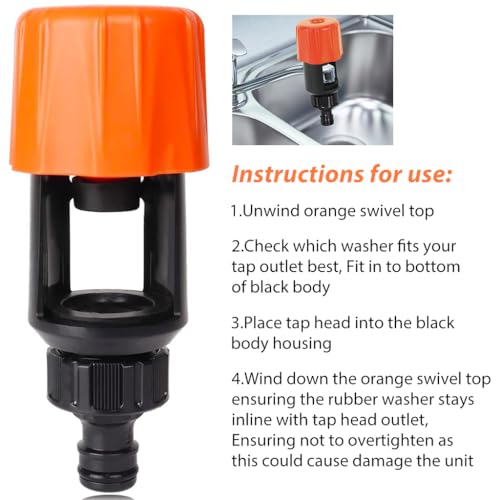 Instructions for use:

1.Unwind orange swivel top

2.Check which washer fits your tap outlet best, Fit in to bottom of black body

3.Place tap head into the black body housing

4.Wind down the orange swivel top ensuring the rubber washer stays inline with tap head outlet, Ensuring not to overtighten as this could cause damage the unit