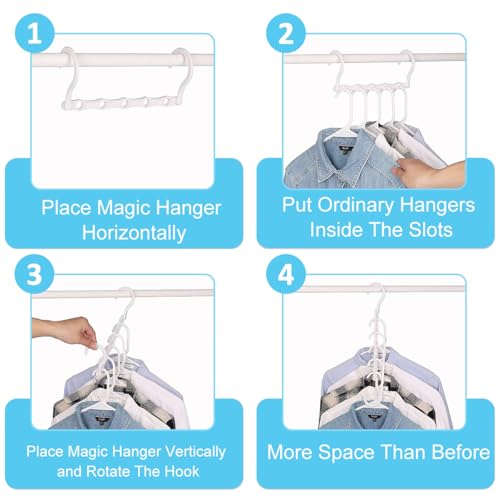 1

Place Magic Hanger Horizontally

2

Put Ordinary Hangers Inside The Slots

3

Place Magic Hanger Vertically and Rotate The Hook

4

More Space Than Before