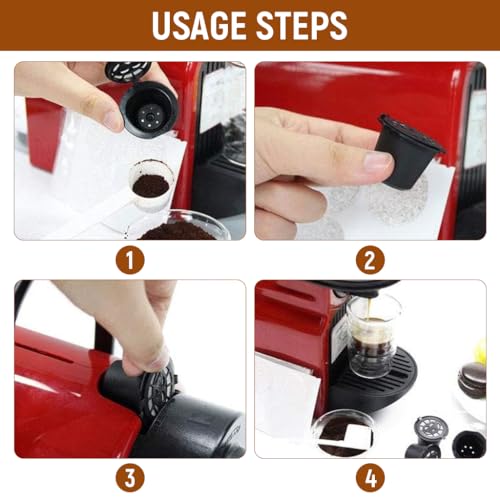 USAGE STEPS

1

2

3

4