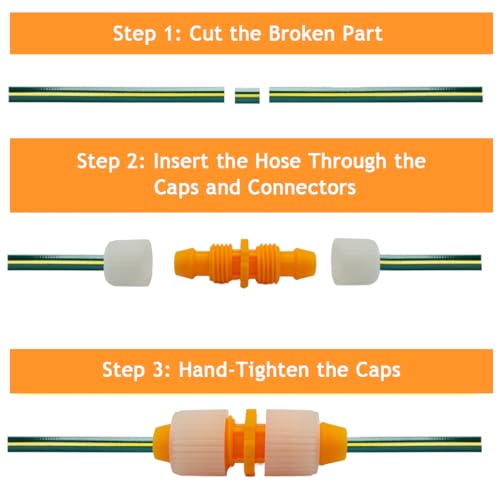 Step 1: Cut the Broken Part

Step 2: Insert the Hose Through the Caps and Connectors

Step 3: Hand-Tighten the Caps