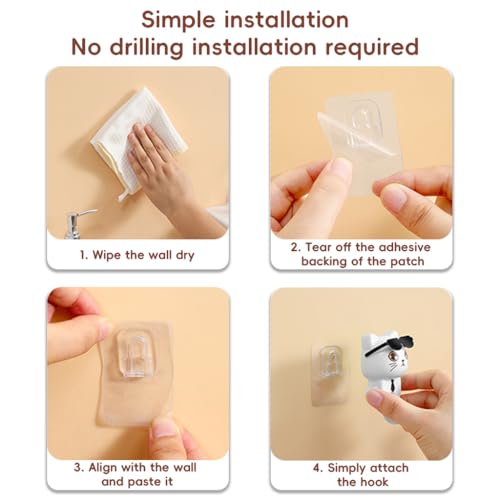 Simple installation
No drilling installation required

1. Wipe the wall dry

2. Tear off the adhesive backing of the patch

3. Align with the wall and paste it

4. Simply attach the hook