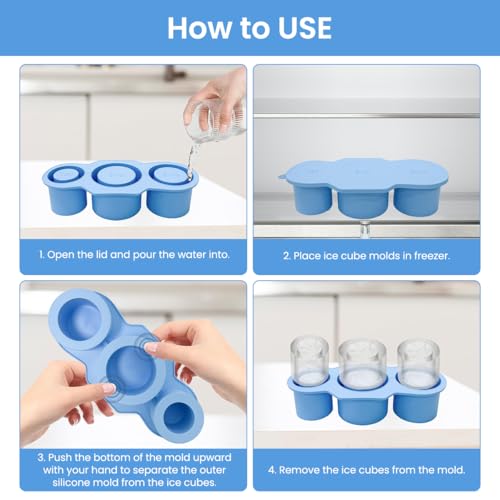 How to USE

1. Open the lid and pour the water into.

2. Place ice cube molds in freezer.

3. Push the bottom of the mold upward with your hand to separate the outer silicone mold from the ice cubes.

4. Remove the ice cubes from the mold.