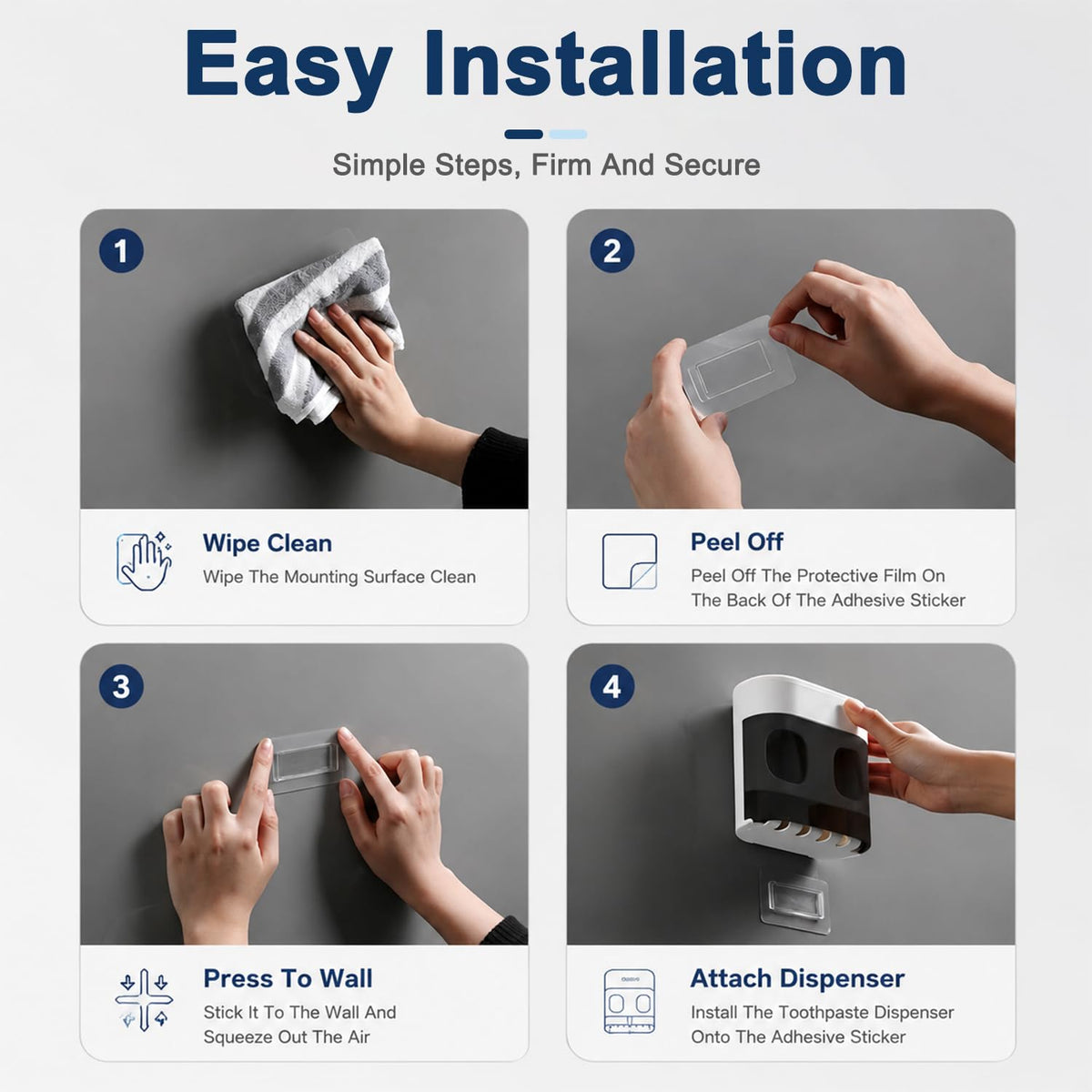 Easy Installation

Simple Steps, Firm And Secure

1

Wipe Clean

Wipe The Mounting Surface Clean

2

Peel Off

Peel Off The Protective Film On The Back Of The Adhesive Sticker

3

Press To Wall

Stick It To The Wall And Squeeze Out The Air

4

Attach Dispenser

Install The Toothpaste Dispenser Onto The Adhesive Sticker