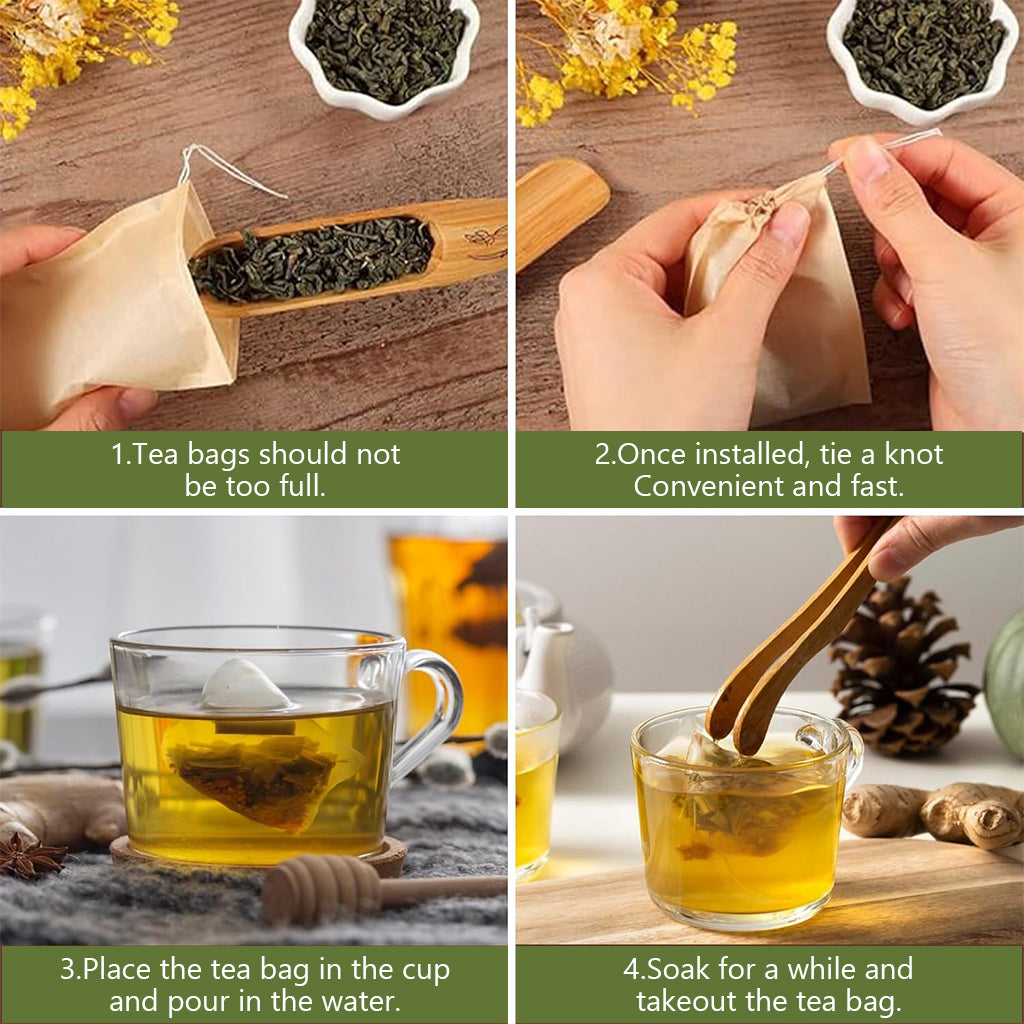 1.Tea bags should not be too full.

2.Once installed, tie a knot Convenient and fast.

3.Place the tea bag in the cup and pour in the water.

4.Soak for a while and takeout the tea bag.