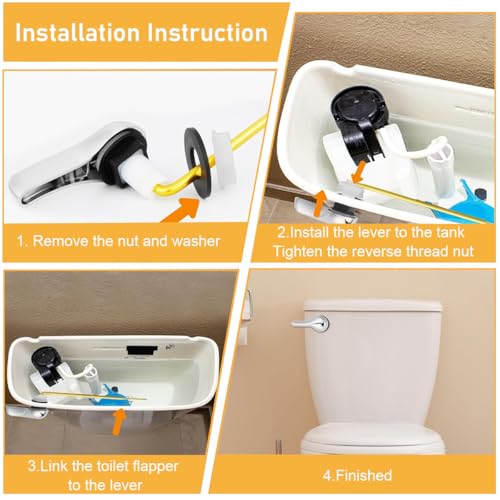 Installation Instruction

1. Remove the nut and washer

2.Install the lever to the tank
Tighten the reverse thread nut

3.Link the toilet flapper to the lever

4.Finished