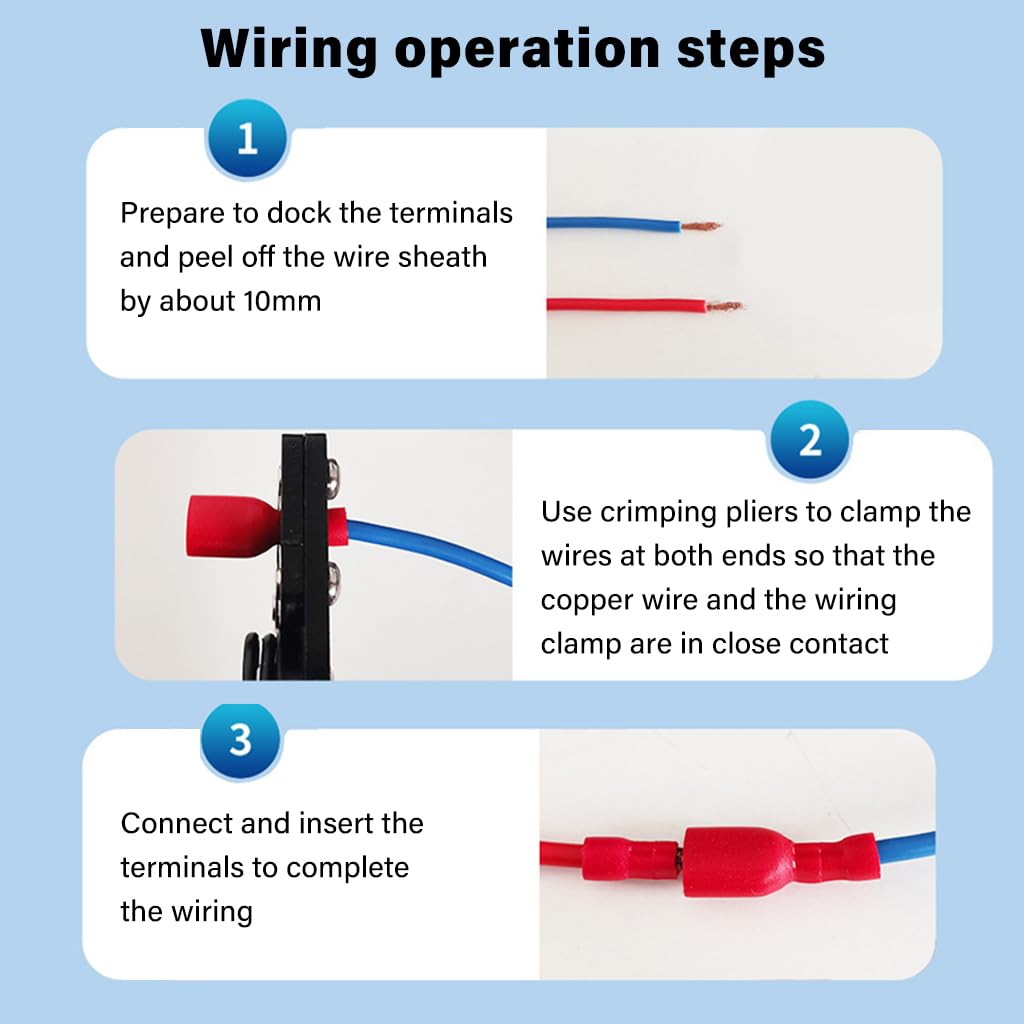 Wiring operation steps

1

Prepare to dock the terminals and peel off the wire sheath by about 10mm

2

Use crimping pliers to clamp the wires at both ends so that the copper wire and the wiring clamp are in close contact

3

Connect and insert the terminals to complete the wiring