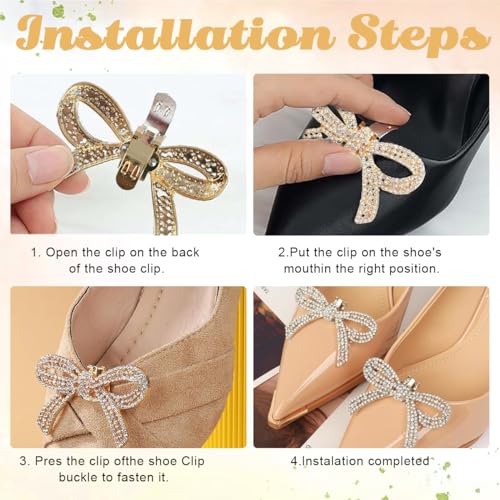 Installation Steps

1. Open the clip on the back of the shoe clip.

2.Put the clip on the shoe's mouthin the right position.

3. Pres the clip ofthe shoe Clip buckle to fasten it.

4.Instalation completed