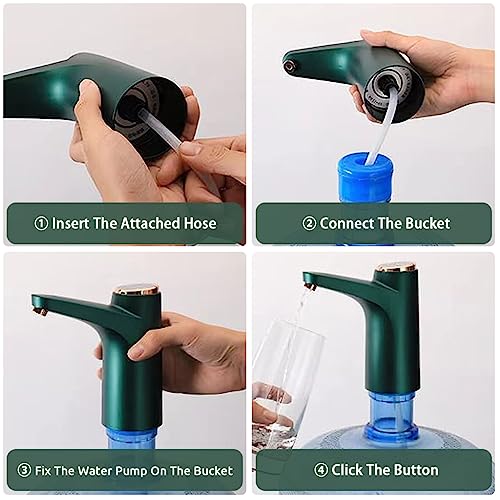 ① Insert The Attached Hose

② Connect The Bucket

③ Fix The Water Pump On The Bucket

④ Click The Button