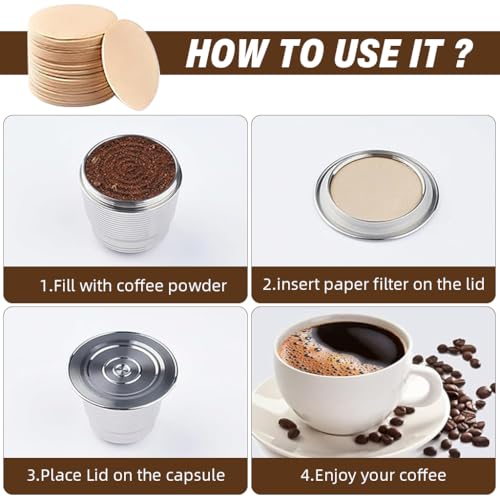 HOW TO USE IT ?

1.Fill with coffee powder

2.insert paper filter on the lid

3.Place Lid on the capsule

4.Enjoy your coffee