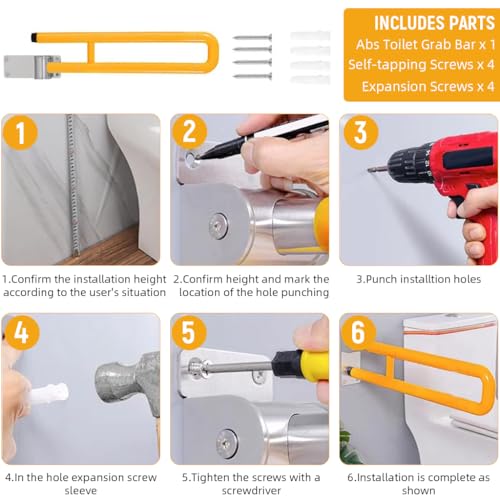 INCLUDES PARTS
Abs Toilet Grab Bar x 1
Self-tapping Screws x 4
Expansion Screws x 4

1

2

3

1.Confirm the installation height according to the user's situation

2.Confirm height and mark the location of the hole punching

3.Punch installtion holes

4

5

6

4.In the hole expansion screw sleeve

5.Tighten the screws with a screwdriver

6.Installation is complete as shown