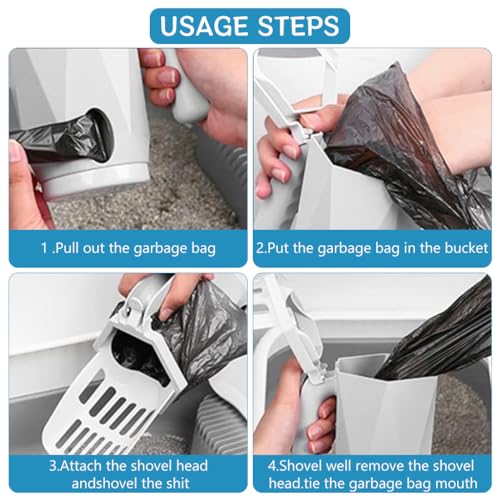 USAGE STEPS

1 .Pull out the garbage bag

2.Put the garbage bag in the bucket

3.Attach the shovel head andshovel the shit

4.Shovel well remove the shovel head.tie the garbage bag mouth