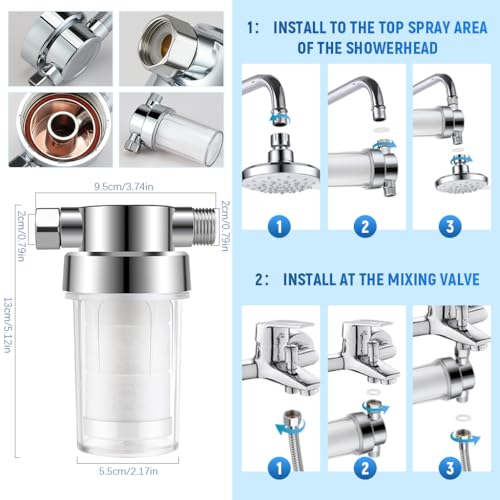 9.5cm/3.74in

2cm/0.79in

2cm/0.79in

13cm/5.12in

5.5cm/2.17in

1: INSTALL TO THE TOP SPRAY AREA OF THE SHOWERHEAD

1

2

3

2: INSTALL AT THE MIXING VALVE

1

2

3