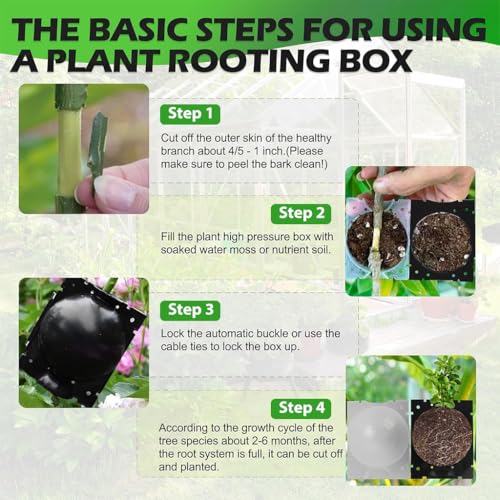 THE BASIC STEPS FOR USING A PLANT ROOTING BOX

Step 1

Cut off the outer skin of the healthy branch about 4/5 - 1 inch.(Please make sure to peel the bark clean!)

Step 2

Fill the plant high pressure box with soaked water moss or nutrient soil.

Step 3

Lock the automatic buckle or use the cable ties to lock the box up.

Step 4

According to the growth cycle of the tree species about 2-6 months, after the root system is full, it can be cut off and planted.