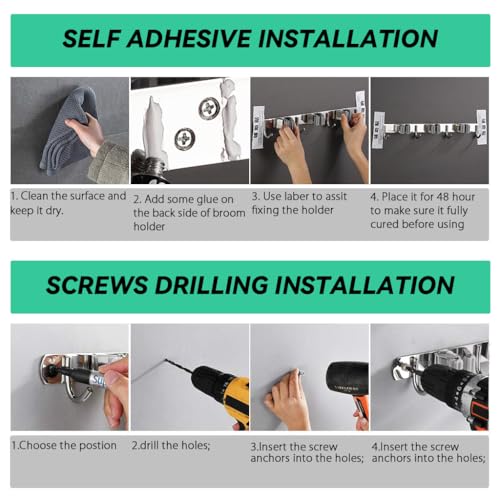 SELF ADHESIVE INSTALLATION

1. Clean the surface and keep it dry.

2. Add some glue on the back side of broom holder

3. Use laber to assit fixing the holder

4. Place it for 48 hour to make sure it fully cured before using

SCREWS DRILLING INSTALLATION

1.Choose the postion

2.drill the holes;

3.Insert the screw anchors into the holes;

4.Insert the screw anchors into the holes;