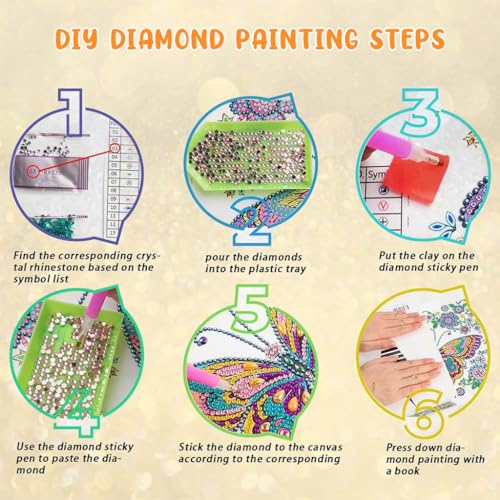 DIY DIAMOND PAINTING STEPS

1

01
02
03
04
05
06
07
08
09
10
11
12
13

Find the corresponding crystal rhinestone based on the symbol list

2

pour the diamonds into the plastic tray

3

Sym

Put the clay on the diamond sticky pen

4

Use the diamond sticky pen to paste the diamond

5

Stick the diamond to the canvas according to the corresponding

6

Press down diamond painting with a book