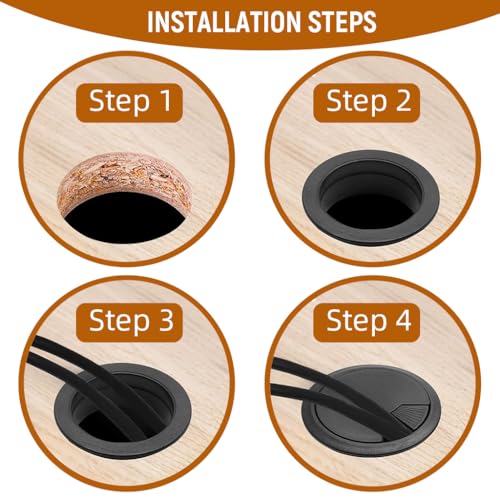 INSTALLATION STEPS

Step 1

Step 2

Step 3

Step 4