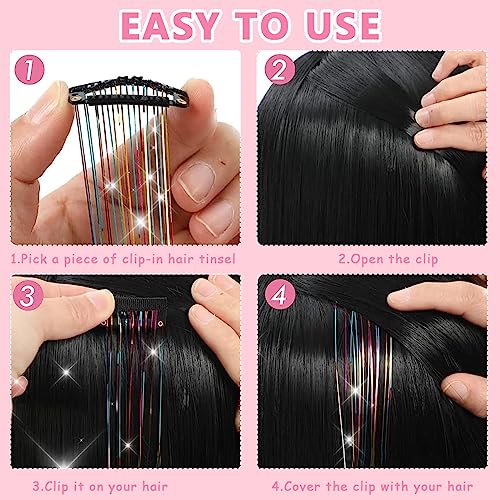 EASY TO USE

1

1.Pick a piece of clip-in hair tinsel

2

2.Open the clip

3

3.Clip it on your hair

4

4.Cover the clip with your hair