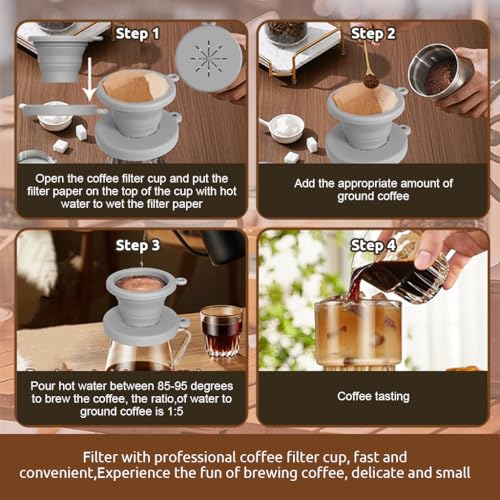 Step 1

Open the coffee filter cup and put the filter paper on the top of the cup with hot water to wet the filter paper

Step 2

Add the appropriate amount of ground coffee

Step 3

Pour hot water between 85-95 degrees to brew the coffee, the ratio,of water to ground coffee is 1:5

Step 4

Coffee tasting

Filter with professional coffee filter cup, fast and convenient,Experience the fun of brewing coffee, delicate and small