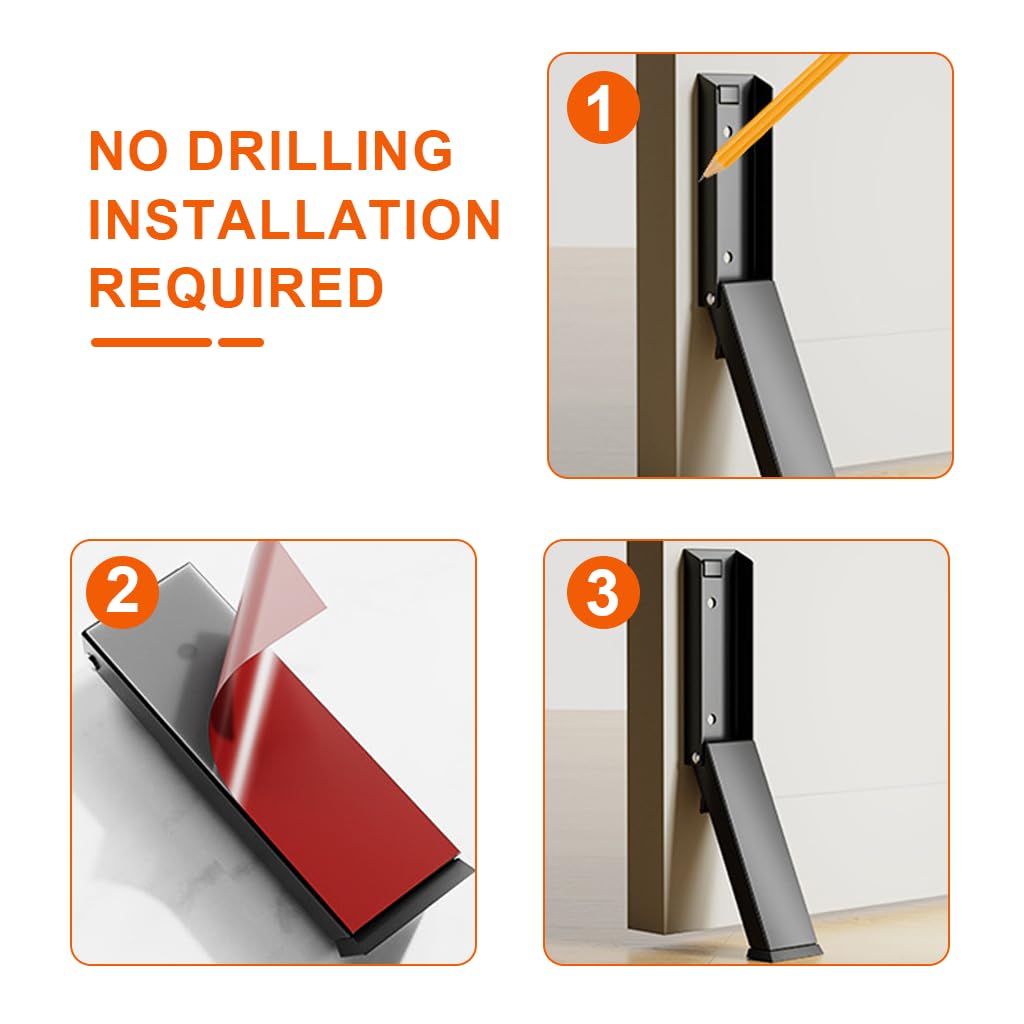 NO DRILLING INSTALLATION REQUIRED

1

2

3