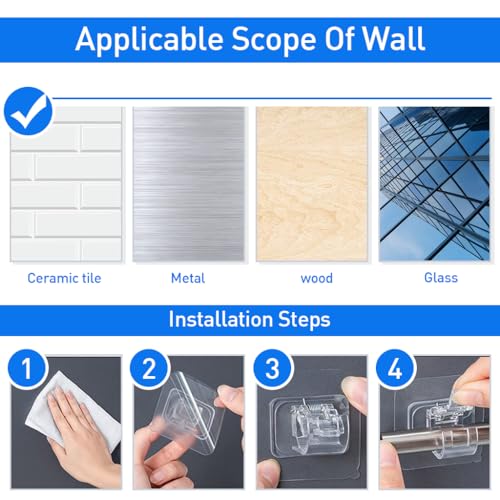 Applicable Scope Of Wall

Ceramic tile

Metal

wood

Glass

Installation Steps

1

2

3

4