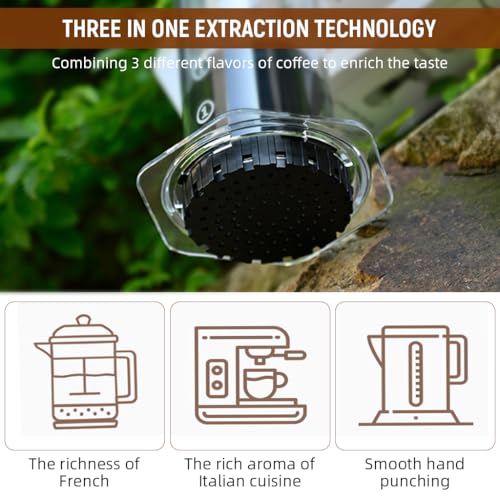 THREE IN ONE EXTRACTION TECHNOLOGY

Combining 3 different flavors of coffee to enrich the taste

1

The richness of French

The rich aroma of Italian cuisine

Smooth hand punching