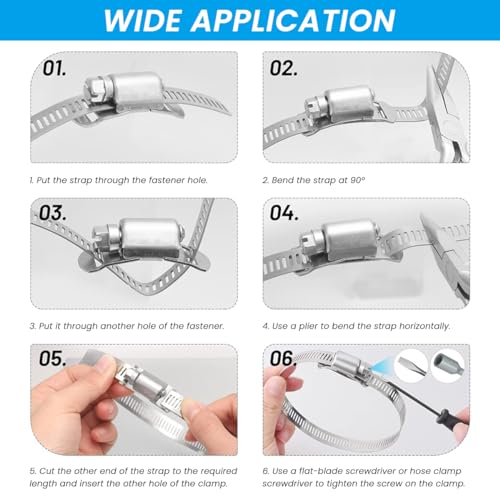 WIDE APPLICATION

01.

1. Put the strap through the fastener hole.

02.

2. Bend the strap at 90°

03.

3. Put it through another hole of the fastener.

04.

4. Use a plier to bend the strap horizontally.

05.

5. Cut the other end of the strap to the required length and insert the other hole of the clamp.

06.

6. Use a flat-blade screwdriver or hose clamp screwdriver to tighten the screw on the clamp.