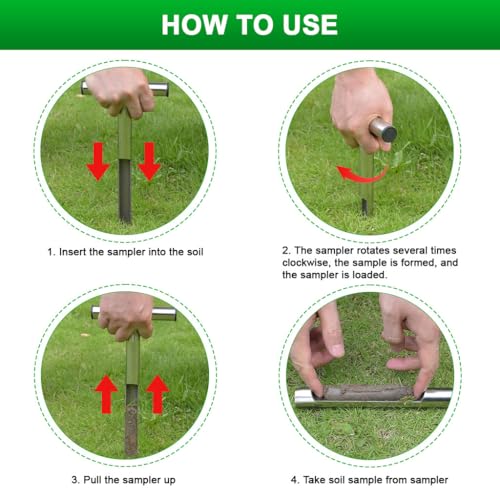 HOW TO USE

1. Insert the sampler into the soil

2. The sampler rotates several times clockwise, the sample is formed, and the sampler is loaded.

3. Pull the sampler up

4. Take soil sample from sampler