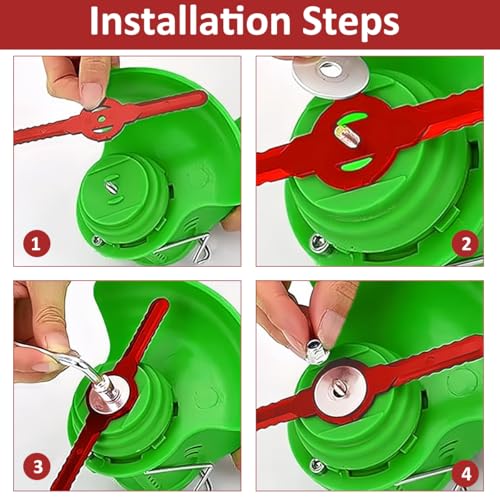 Installation Steps

1

2

3

4