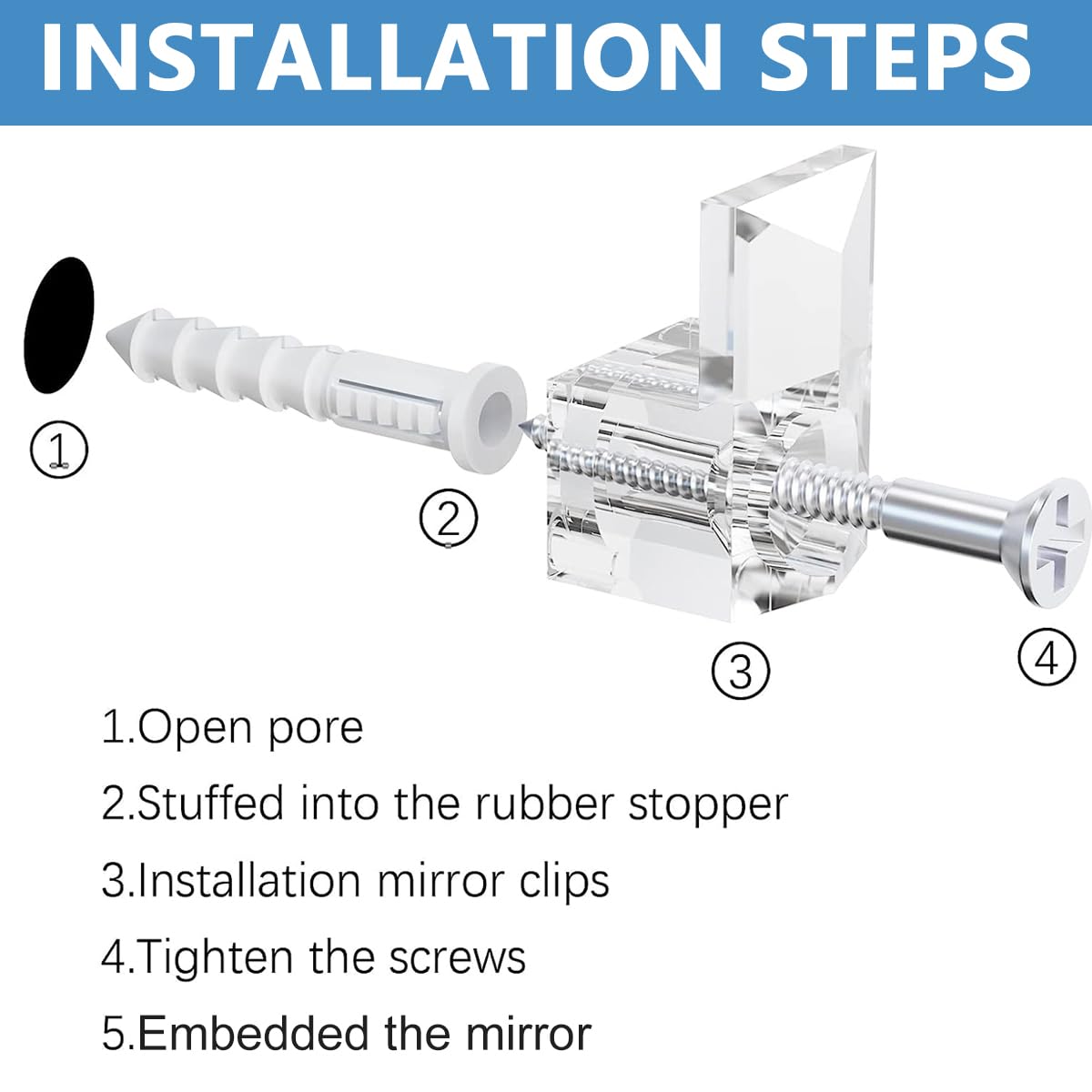 INSTALLATION STEPS

①

②

③

④

1.Open pore

2.Stuffed into the rubber stopper

3.Installation mirror clips

4.Tighten the screws

5.Embedded the mirror