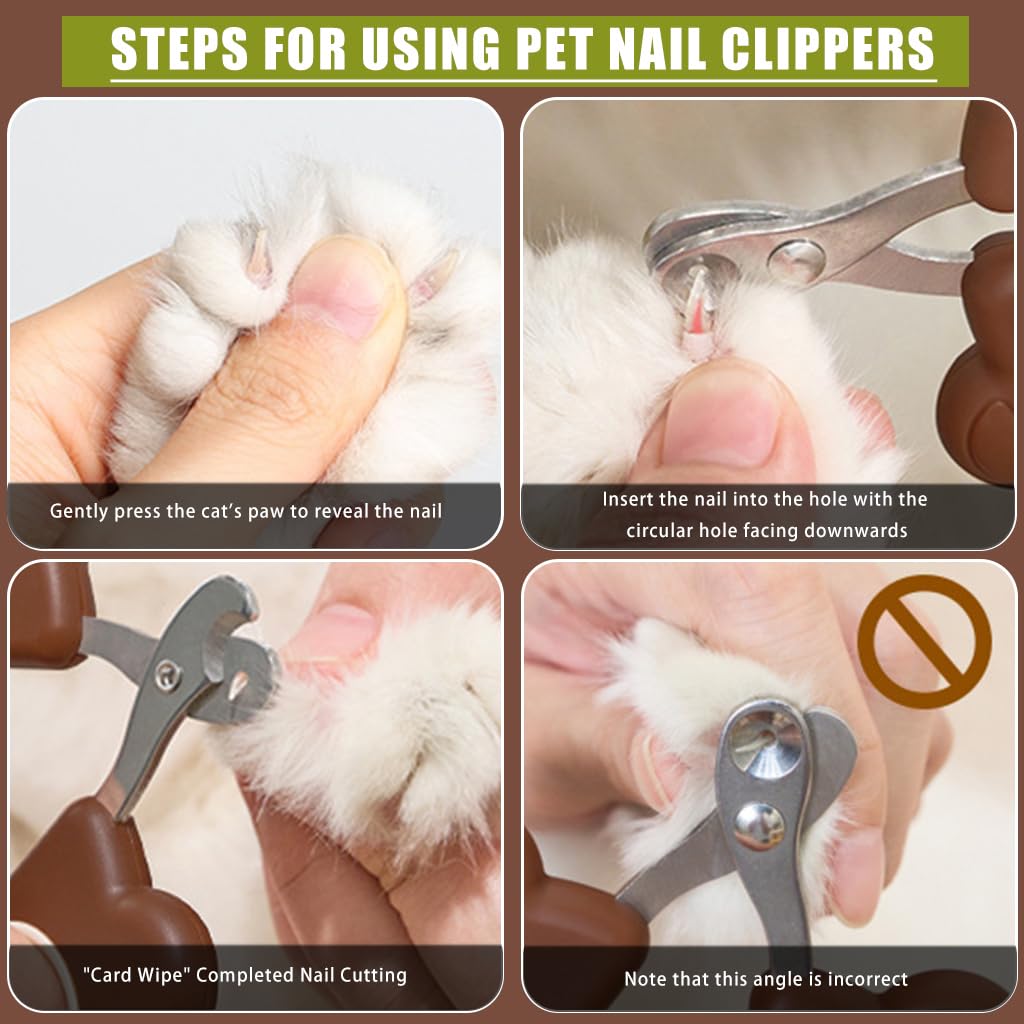 STEPS FOR USING PET NAIL CLIPPERS

Gently press the cat's paw to reveal the nail

Insert the nail into the hole with the circular hole facing downwards

"Card Wipe" Completed Nail Cutting

Note that this angle is incorrect